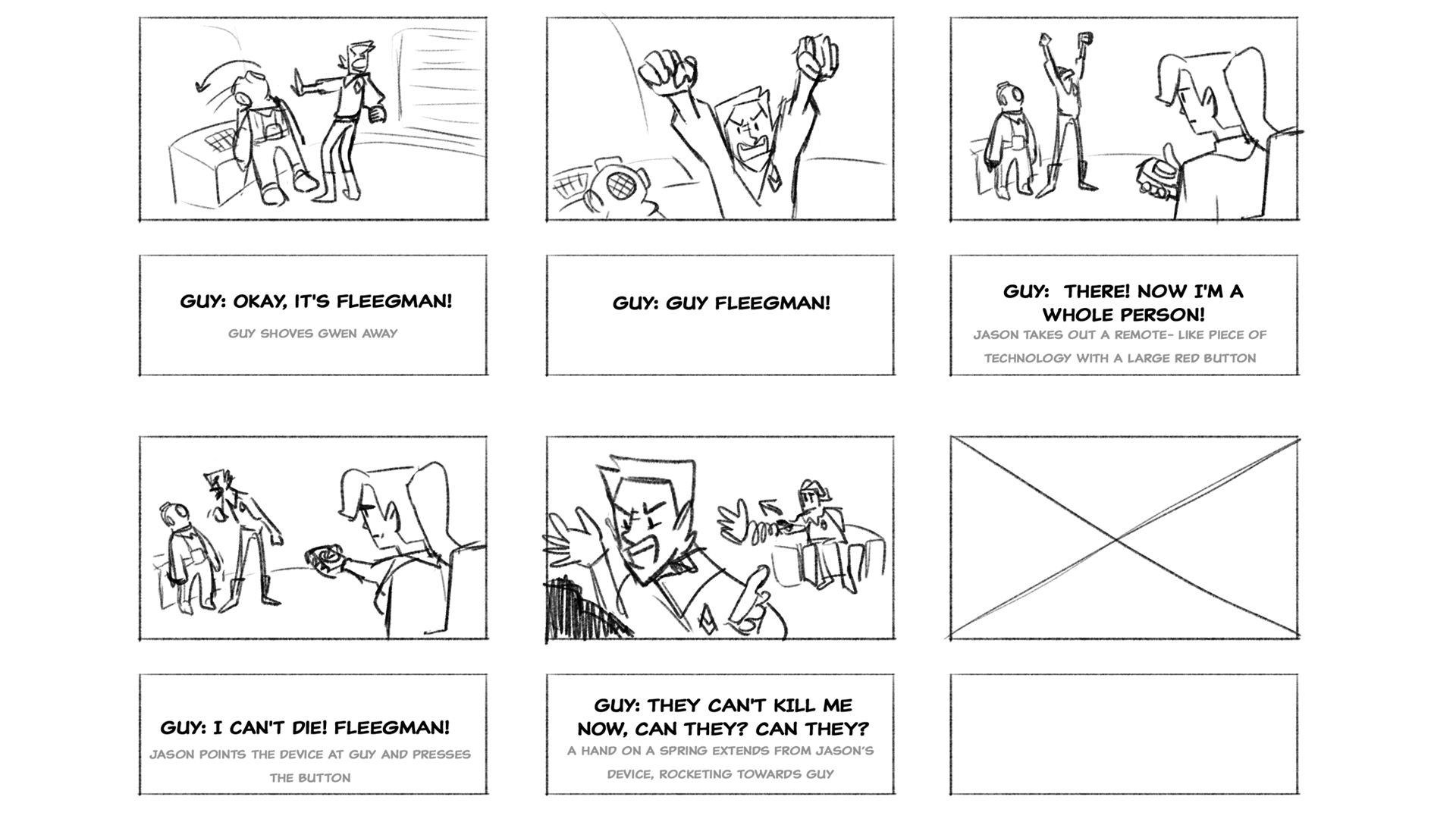 GUY: OKAY, IT'S FLEEGMAN!

GUY SHOVES GWEN AWAY

GUY: GUY FLEEGMAN!

GUY: THERE! NOW I'M A WHOLE PERSON!

JASON TAKES OUT A REMOTE- LIKE PIECE OF TECHNOLOGY WITH A LARGE RED BUTTON

GUY: I CAN'T DIE! FLEEGMAN!

JASON POINTS THE DEVICE AT GUY AND PRESSES THE BUTTON

GUY: THEY CAN'T KILL ME NOW, CAN THEY? CAN THEY?

A HAND ON A SPRING EXTENDS FROM JASON'S DEVICE, ROCKETING TOWARDS GUY