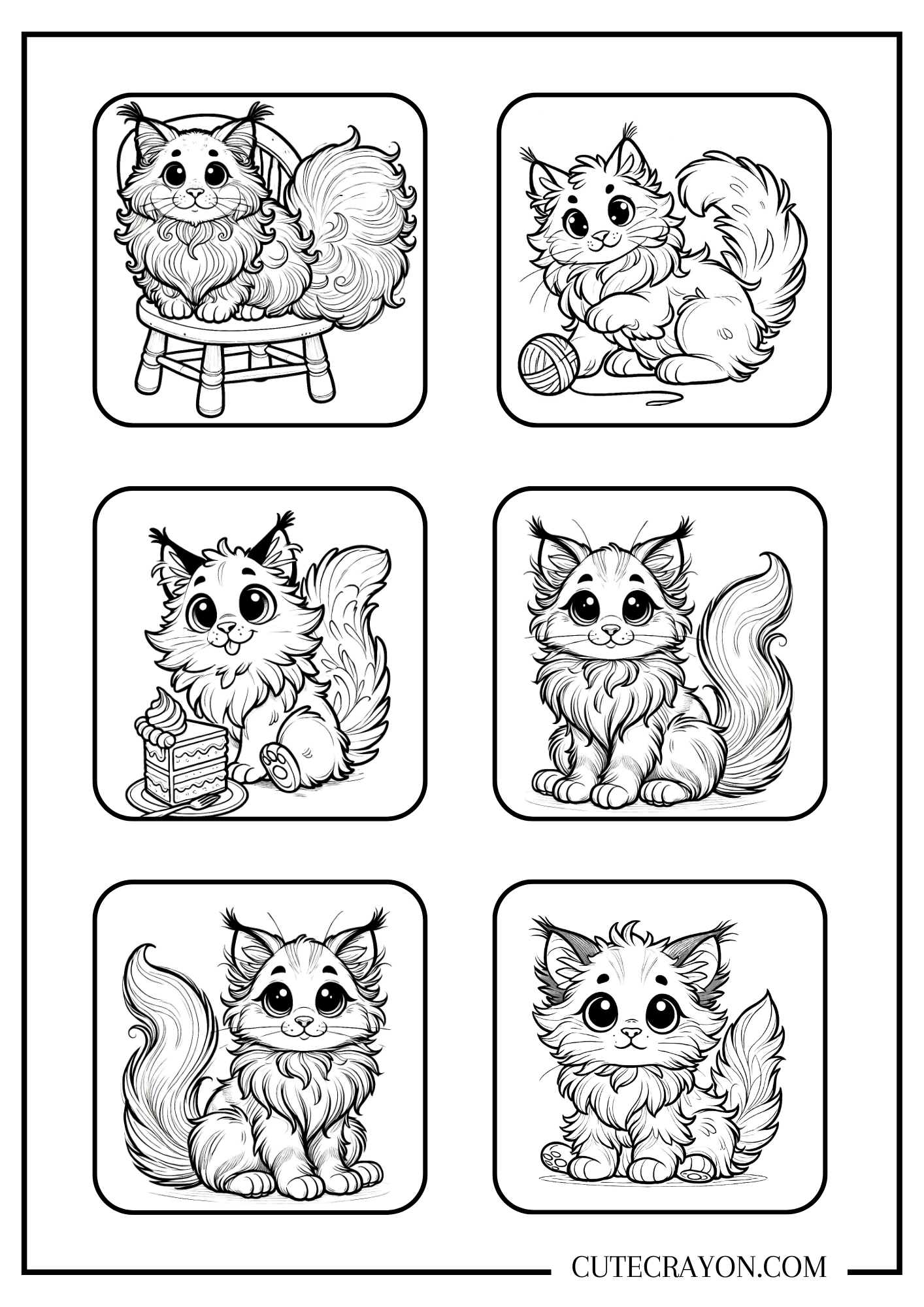 CUTECRAYON.COM