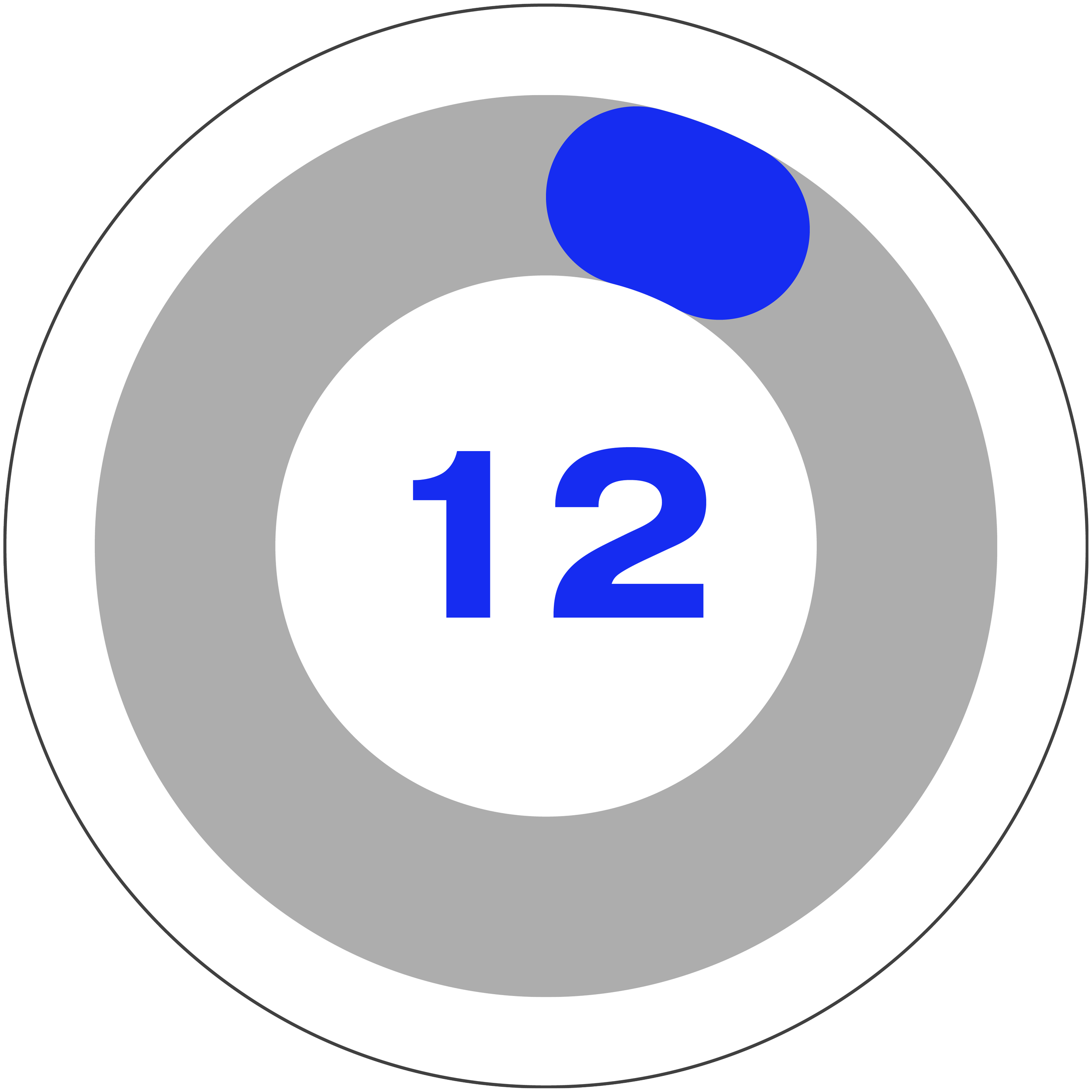 12