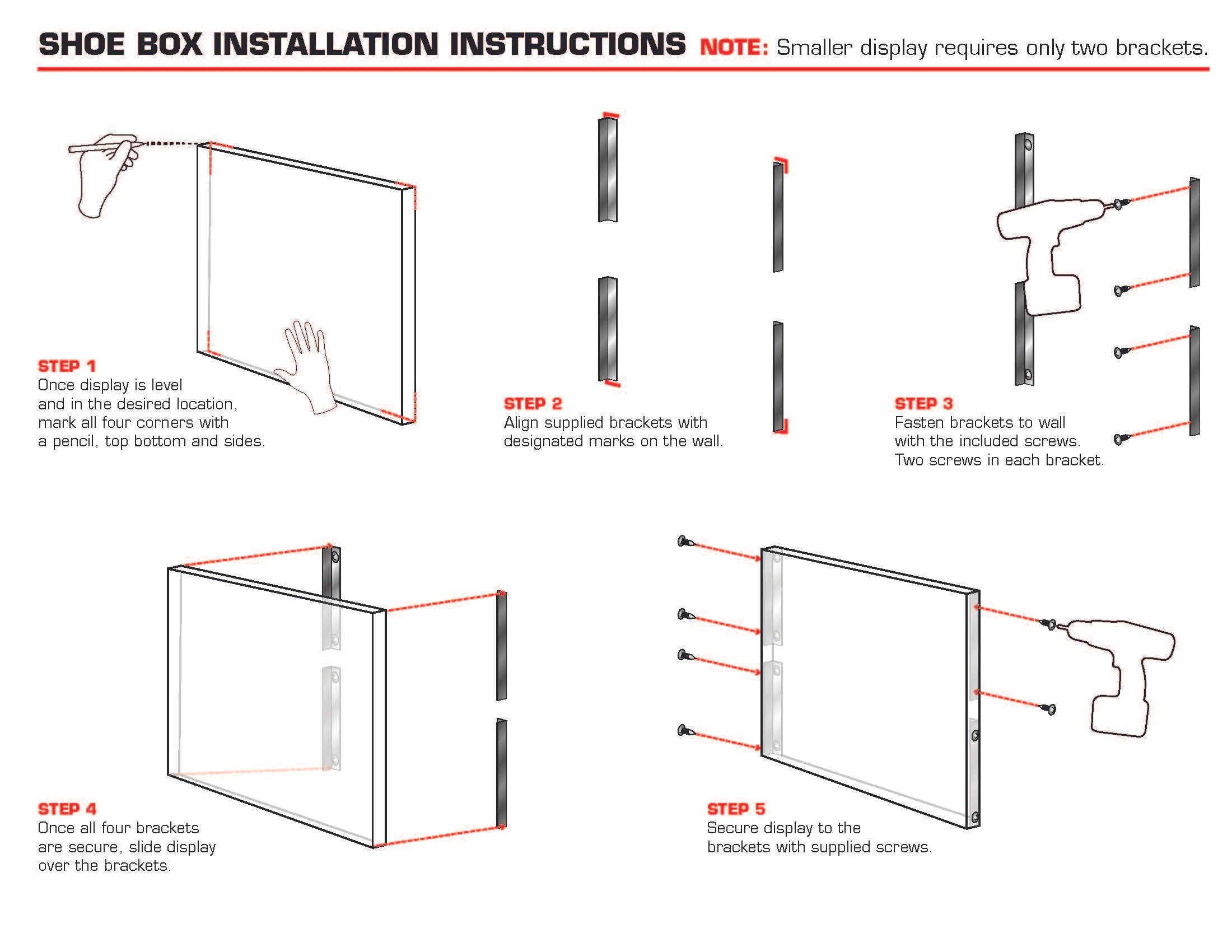 SHOE BOX INSTALLATION INSTRUCTIONS NOTE: Smaller display requires only two brackets.

STEP 1
Once display is level and in the desired location, mark all four corners with a pencil, top bottom and sides.

STEP 2
Align supplied brackets with designated marks on the wall.

STEP 3
Fasten brackets to wall with the included screws. Two screws in each bracket.

STEP 4
Once all four brackets are secure, slide display over the brackets.

STEP 5
Secure display to the brackets with supplied screws.