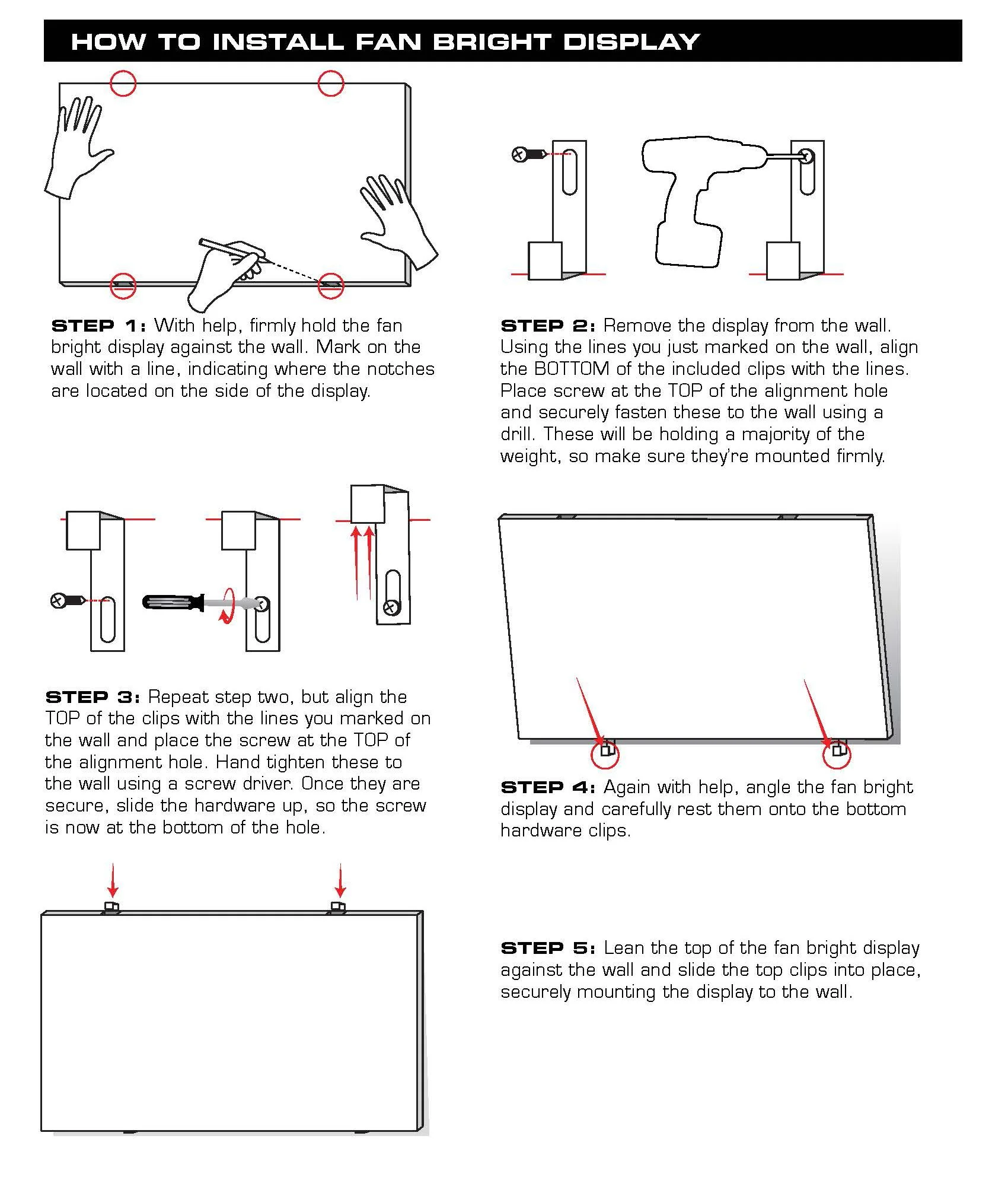 HOW TO INSTALL FAN BRIGHT DISPLAY

STEP 1: With help, firmly hold the fan bright display against the wall. Mark on the wall with a line, indicating where the notches are located on the side of the display.

STEP 2: Remove the display from the wall. Using the lines you just marked on the wall, align the BOTTOM of the included clips with the lines. Place screw at the TOP of the alignment hole and securely fasten these to the wall using a drill. These will be holding a majority of the weight, so make sure they're mounted firmly.

STEP 3: Repeat step two, but align the TOP of the clips with the lines you marked on the wall and place the screw at the TOP of the alignment hole. Hand tighten these to the wall using a screw driver. Once they are secure, slide the hardware up, so the screw is now at the bottom of the hole.

STEP 4: Again with help, angle the fan bright display and carefully rest them onto the bottom hardware clips.

STEP 5: Lean the top of the fan bright display against the wall and slide the top clips into place, securely mounting the display to the wall.