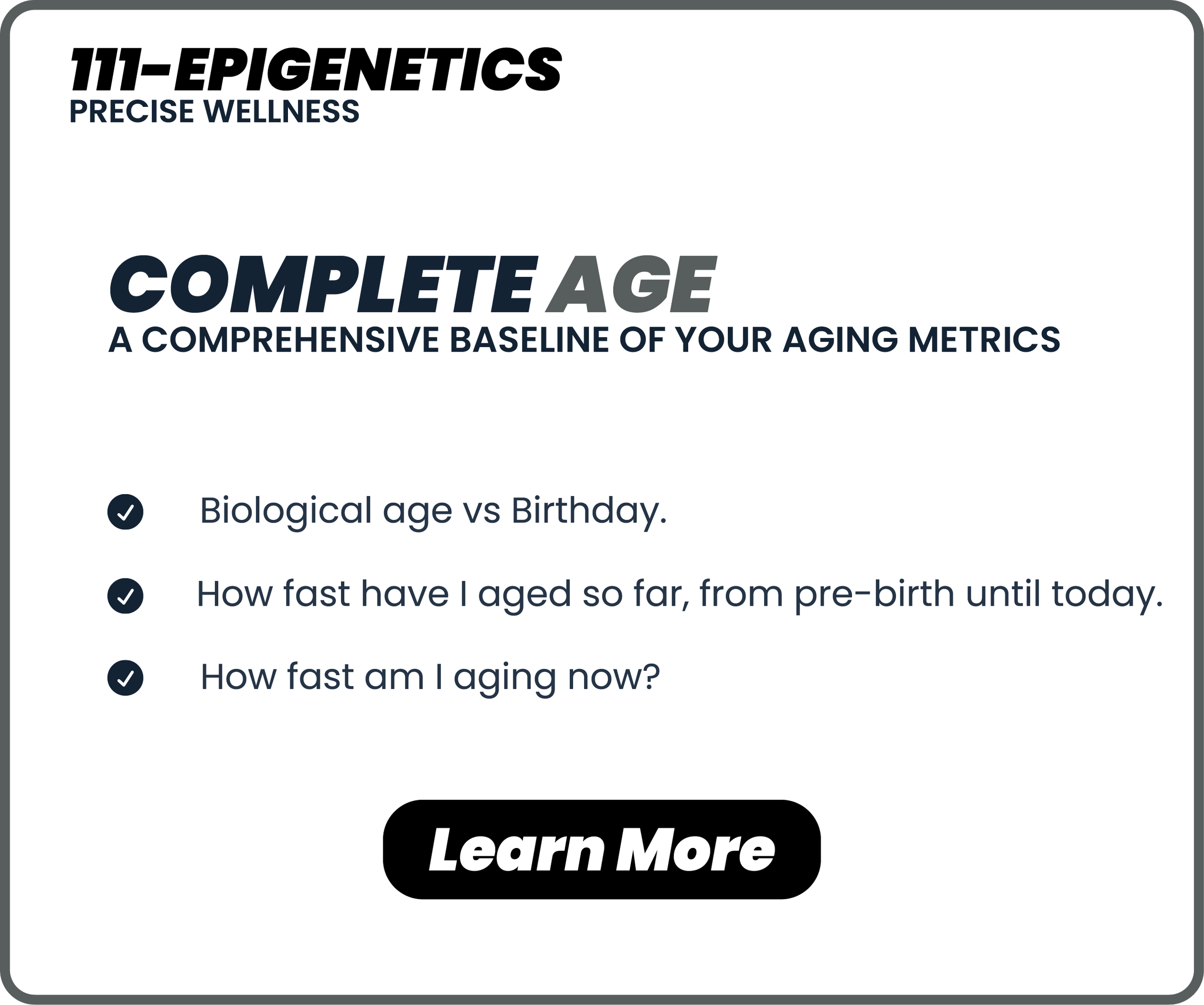 111-EPIGENETICS
PRECISE WELLNESS

COMPLETE AGE
A COMPREHENSIVE BASELINE OF YOUR AGING METRICS

✓ Biological age vs Birthday.

✓ How fast have I aged so far, from pre-birth until today.

✓ How fast am I aging now?

Learn More