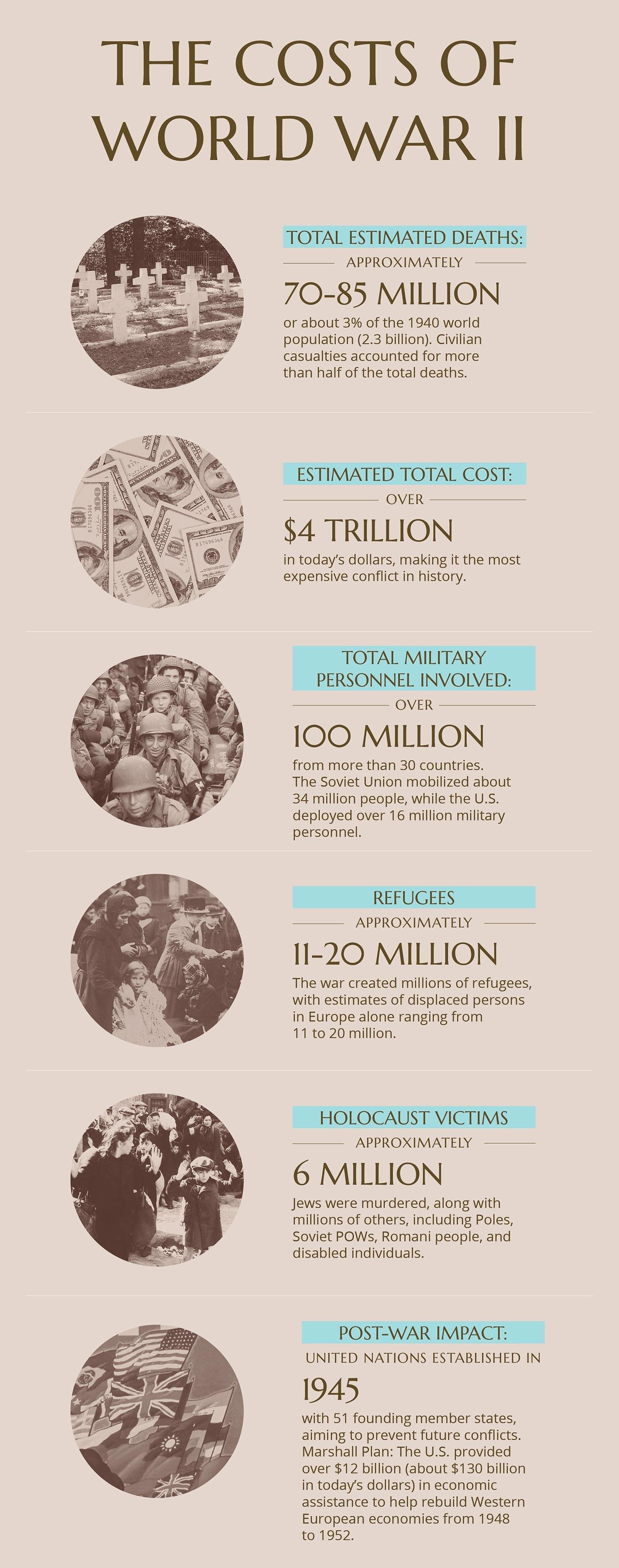 THE COSTS OF WORLD WAR II

TOTAL ESTIMATED DEATHS:

APPROXIMATELY

70-85 MILLION

or about 3% of the 1940 world population (2.3 billion). Civilian casualties accounted for more than half of the total deaths.

ESTIMATED TOTAL COST:

OVER

\$4 TRILLION

in today's dollars, making it the most expensive conflict in history.

TOTAL MILITARY PERSONNEL INVOLVED:

OVER

100 MILLION

from more than 30 countries. The Soviet Union mobilized about 34 million people, while the U.S. deployed over 16 million military personnel.

REFUGEES

APPROXIMATELY

11-20 MILLION

The war created millions of refugees, with estimates of displaced persons in Europe alone ranging from 11 to 20 million.

HOLOCAUST VICTIMS

APPROXIMATELY

6 MILLION

Jews were murdered, along with millions of others, including Poles, Soviet POWs, Romani people, and disabled individuals.

POST-WAR IMPACT:

UNITED NATIONS ESTABLISHED IN

1945

with 51 founding member states, aiming to prevent future conflicts. Marshall Plan: The U.S. provided over \$12 billion (about \$130 billion in today's dollars) in economic assistance to help rebuild Western European economies from 1948 to 1952.