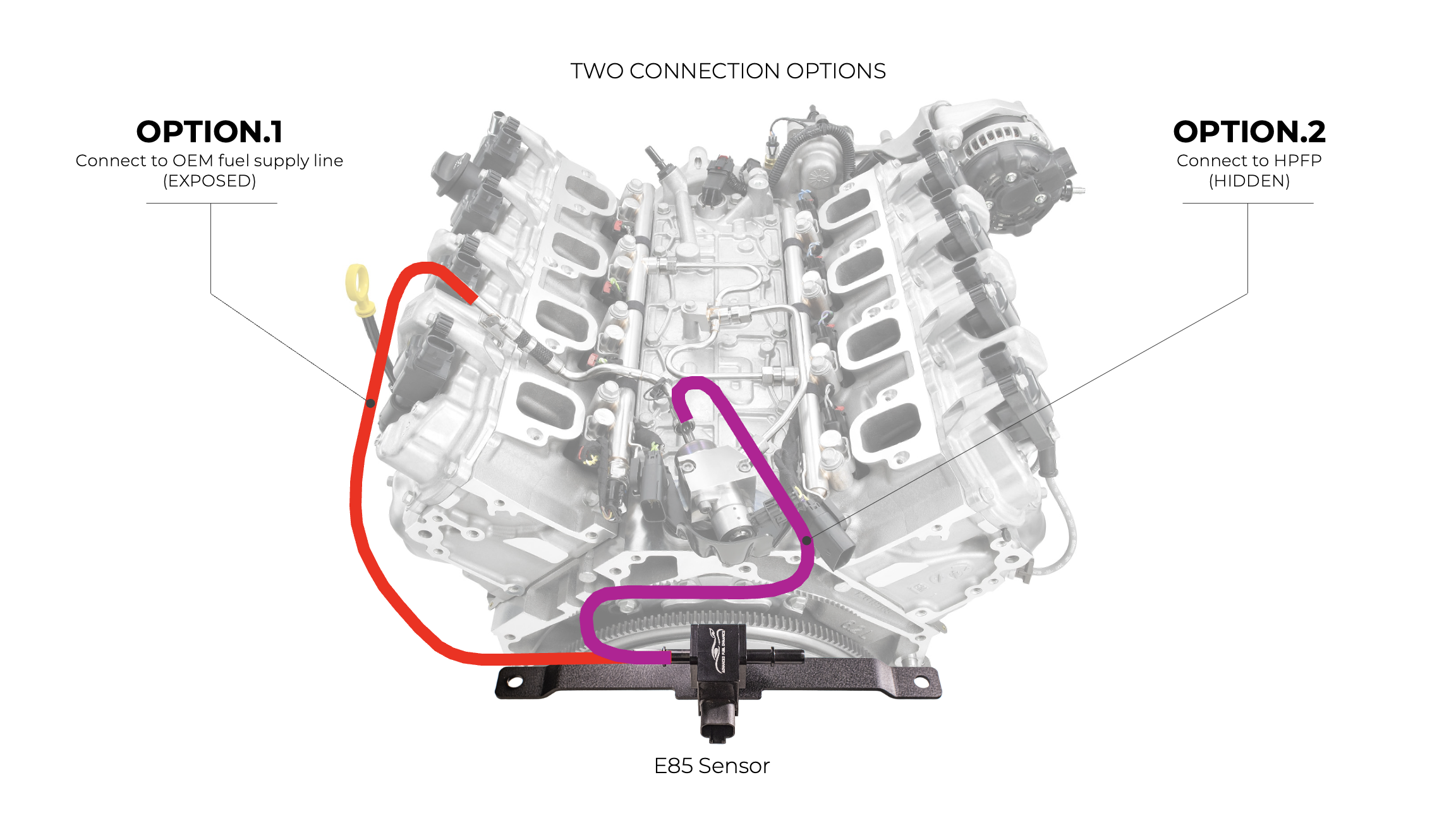 TWO CONNECTION OPTIONS

OPTION.1
Connect to OEM fuel supply line
(EXPOSED)

OPTION.2
Connect to HPFP
(HIDDEN)

E85 Sensor