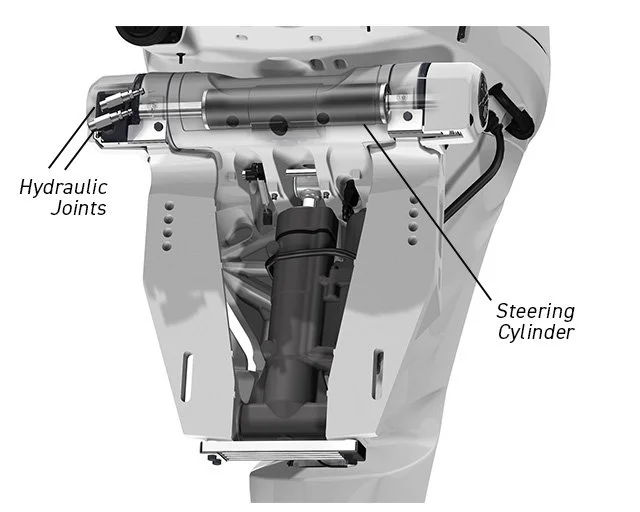 Hydraulic Joints

Steering Cylinder