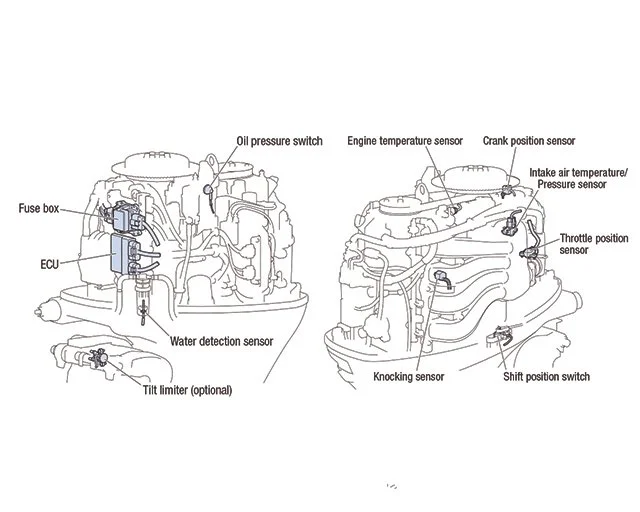 Oil pressure switch
Fuse box
ECU
Water detection sensor
Tilt limiter (optional)

Engine temperature sensor
Crank position sensor
Intake air temperature/ Pressure sensor
Throttle position sensor
Knocking sensor
Shift position switch