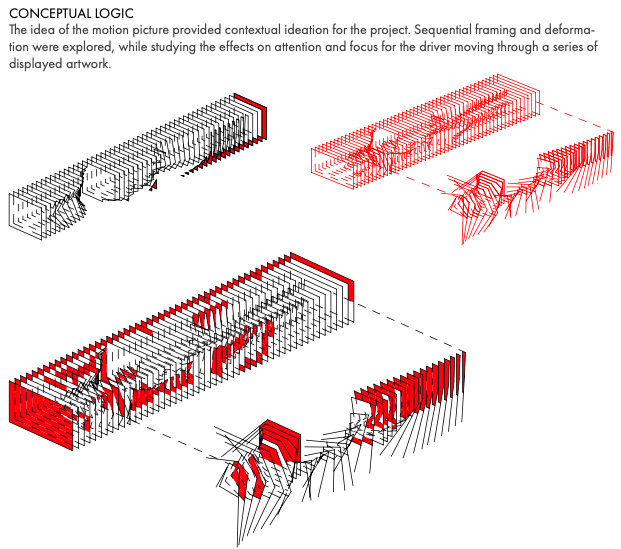 CONCEPTUAL LOGIC

The idea of the motion picture provided contextual ideation for the project. Sequential framing and deformation were explored, while studying the effects on attention and focus for the driver moving through a series of displayed artwork.