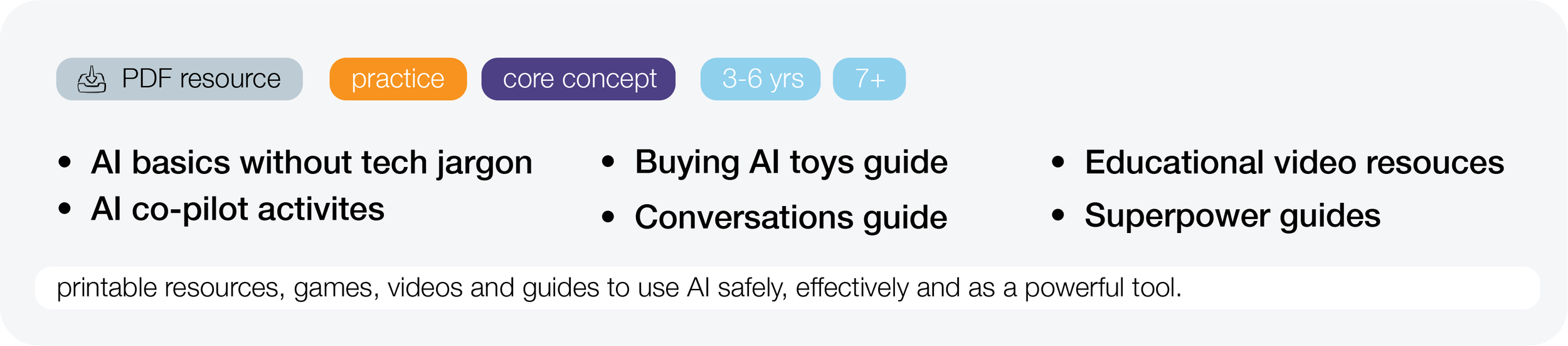 PDF resource practice core concept 3-6 yrs 7+

• AI basics without tech jargon
• AI co-pilot activites

• Buying AI toys guide
• Conversations guide

• Educational video resouces
• Superpower guides

printable resources, games, videos and guides to use AI safely, effectively and as a powerful tool.