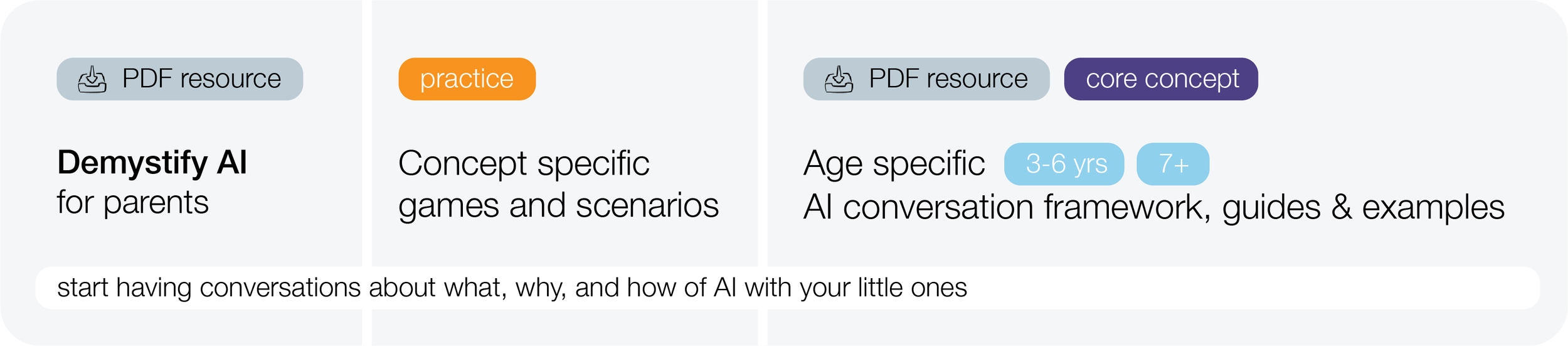 PDF resource

Demystify AI
for parents

practice

Concept specific games and scenarios

PDF resource

core concept

Age specific 3-6 yrs 7+
AI conversation framework, guides & examples

start having conversations about what, why, and how of AI with your little ones