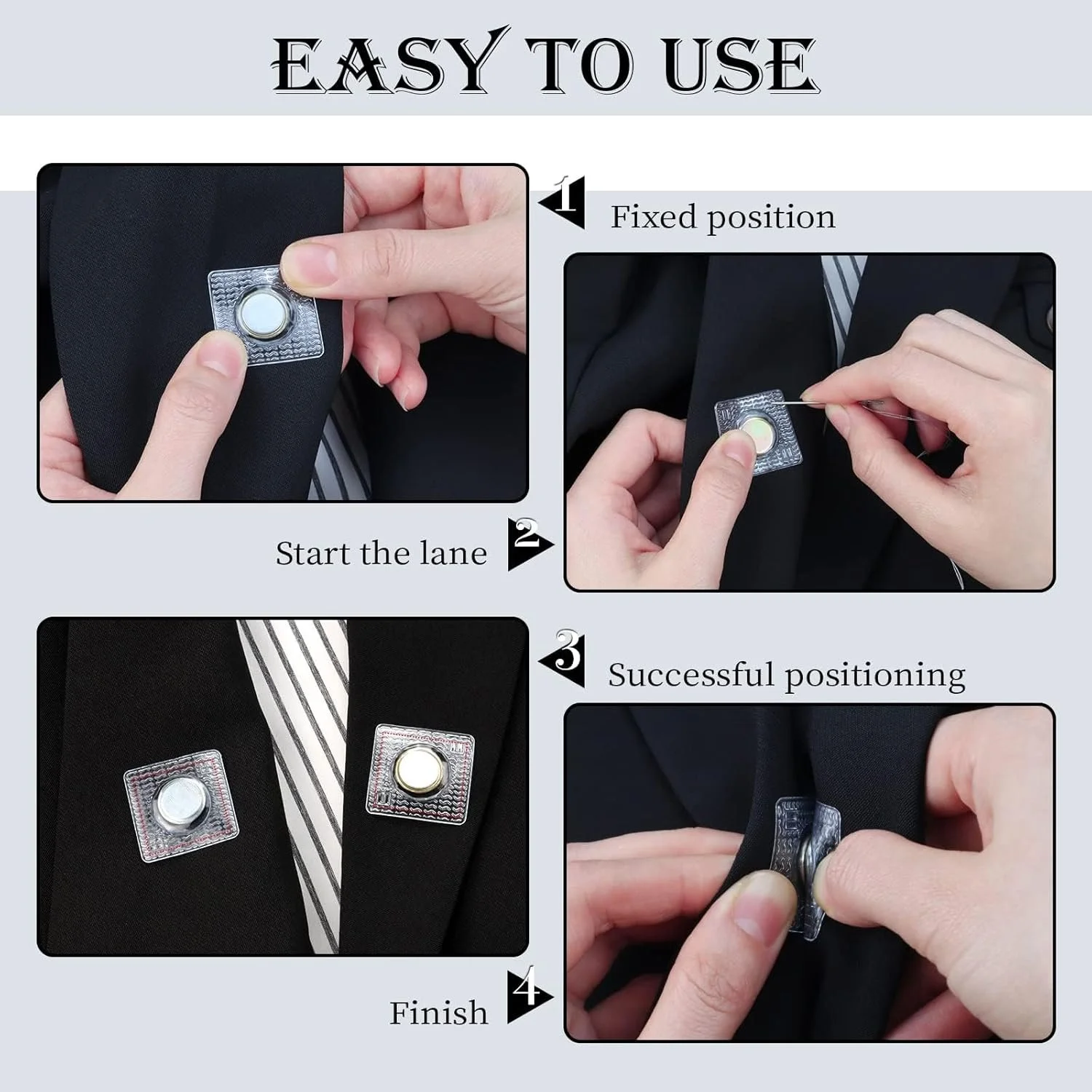 EASY TO USE

1 Fixed position

Start the lane 2

3 Successful positioning

Finish 4