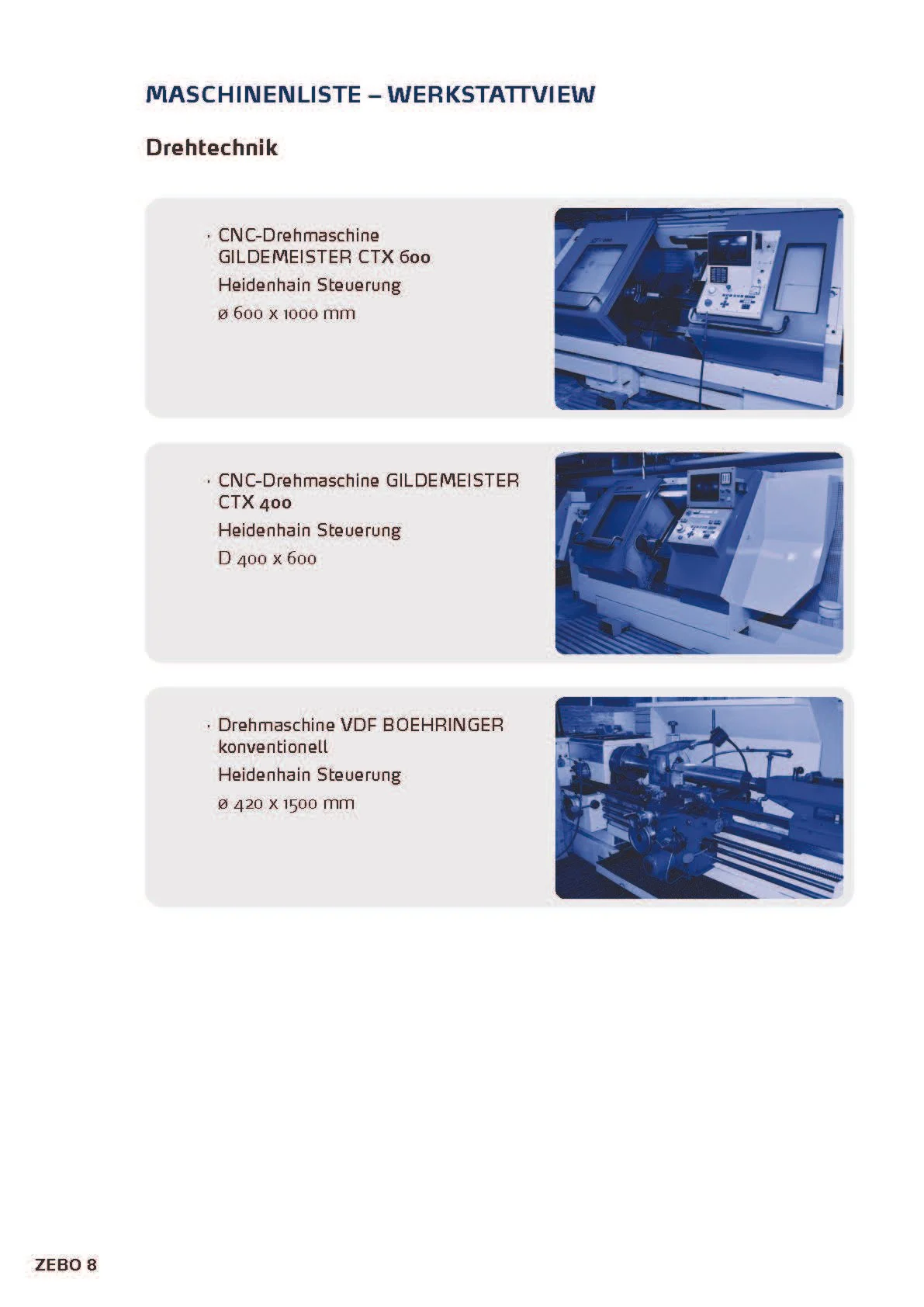 MASCHINENLISTE – WERKSTATTVIEW

Drehtechnik

· CNC-Drehmaschine GILDEMEISTER CTX 600
Heidenhain Steuerung
ø 600 x 1000 mm

· CNC-Drehmaschine GILDEMEISTER CTX 400
Heidenhain Steuerung
D 400 x 600

· Drehmaschine VDF BOEHRINGER konventionell
Heidenhain Steuerung
ø 420 x 1500 mm

ZEBO 8