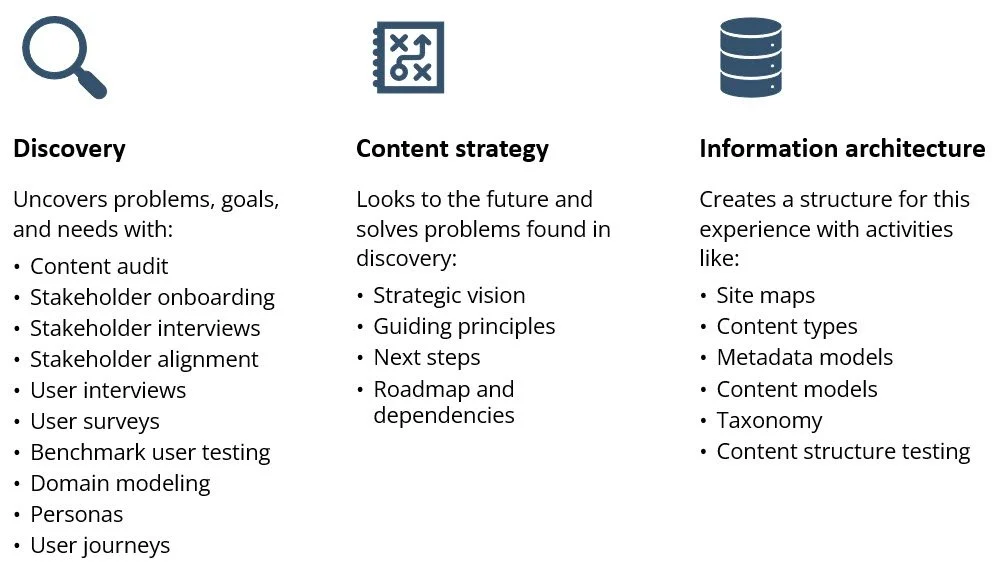 Discovery

Uncovers problems, goals, and needs with:

• Content audit
• Stakeholder onboarding
• Stakeholder interviews
• Stakeholder alignment
• User interviews
• User surveys
• Benchmark user testing
• Domain modeling
• Personas
• User journeys

Content strategy

Looks to the future and solves problems found in discovery:

• Strategic vision
• Guiding principles
• Next steps
• Roadmap and dependencies

Information architecture

Creates a structure for this experience with activities like:

• Site maps
• Content types
• Metadata models
• Content models
• Taxonomy
• Content structure testing