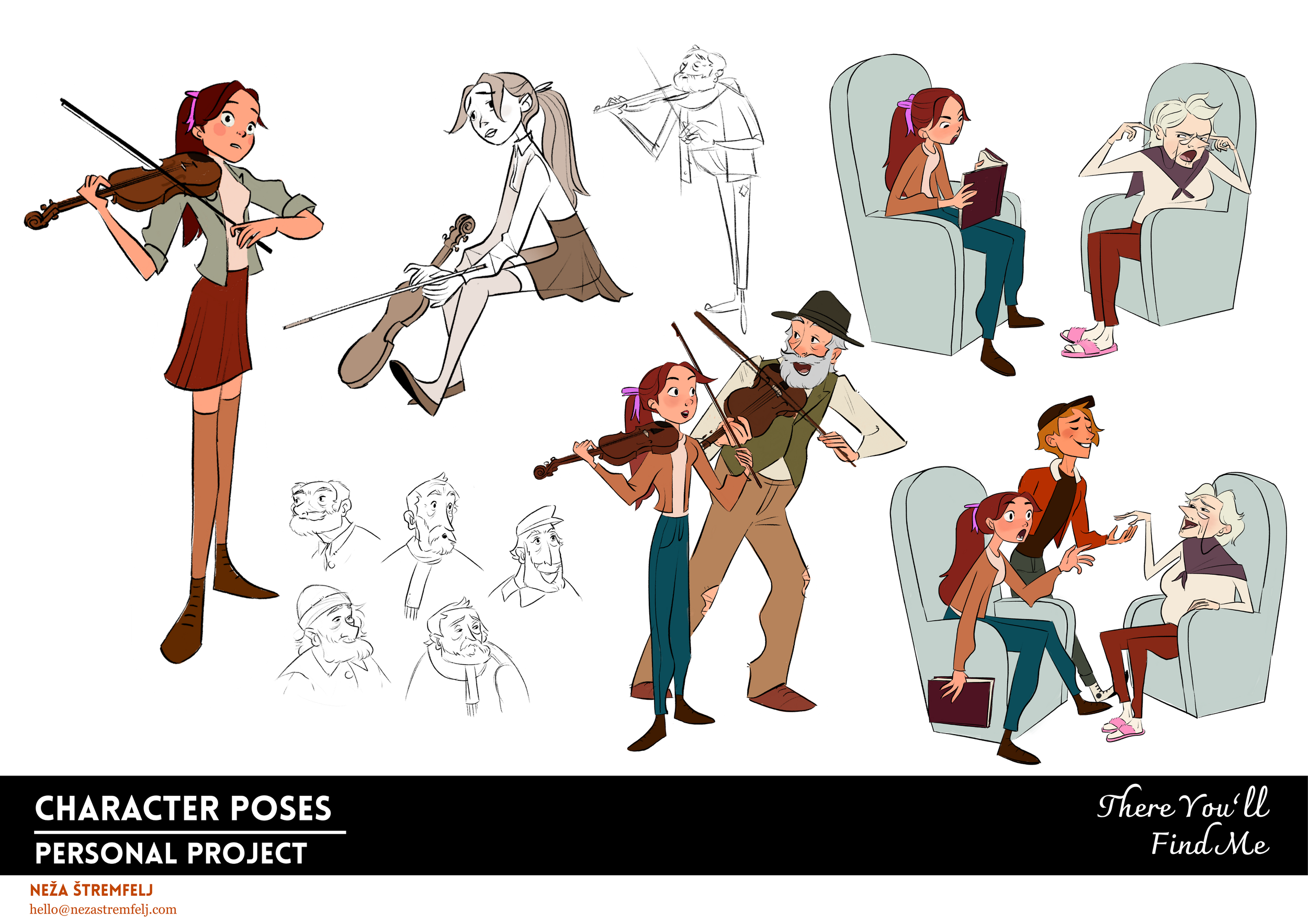 CHARACTER POSES

PERSONAL PROJECT

There You'll Find Me

NEŽA ŠTREMFELJ
hello@nezastremfelj.com