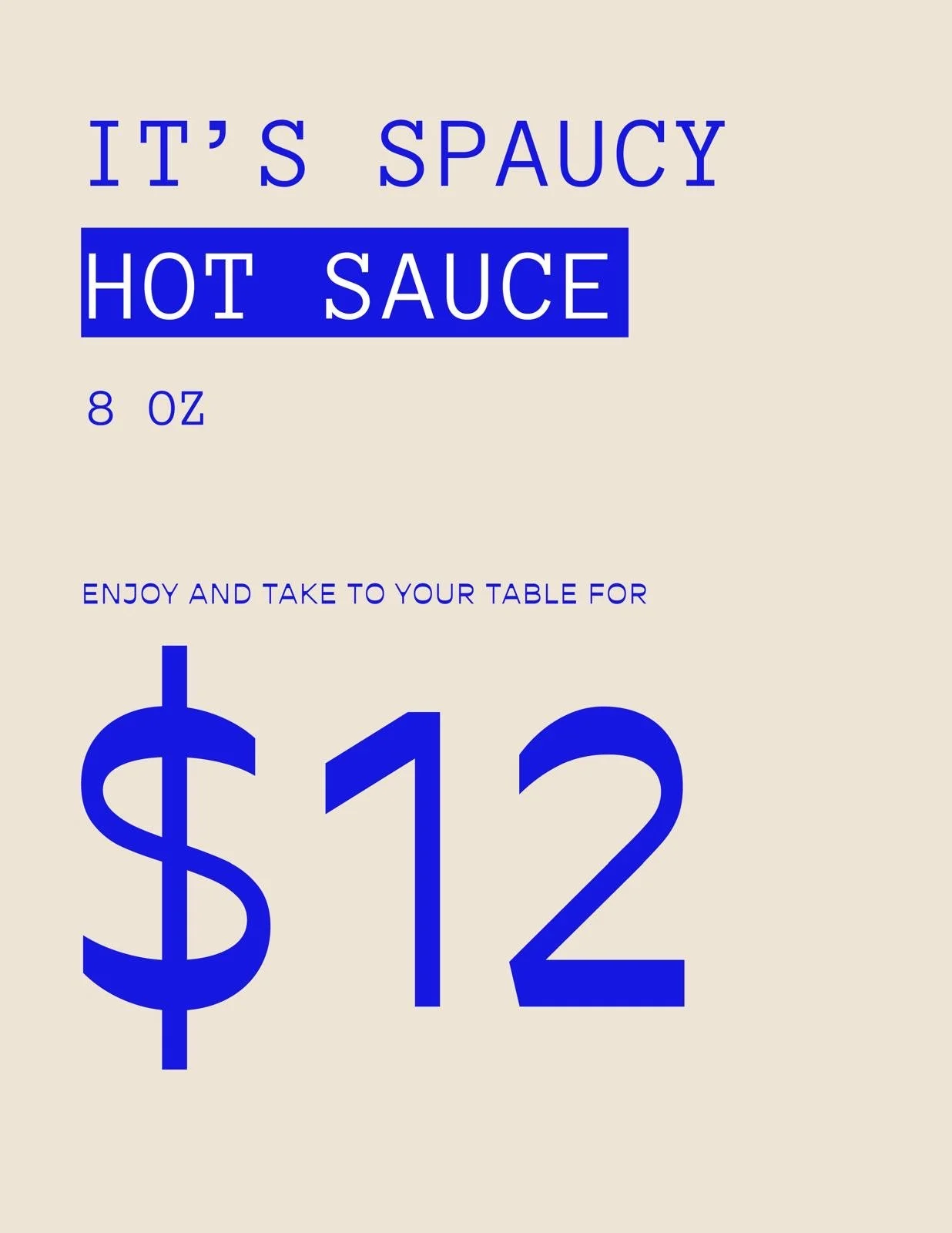 IT'S SPAUCY

HOT SAUCE

8 OZ

ENJOY AND TAKE TO YOUR TABLE FOR

$12