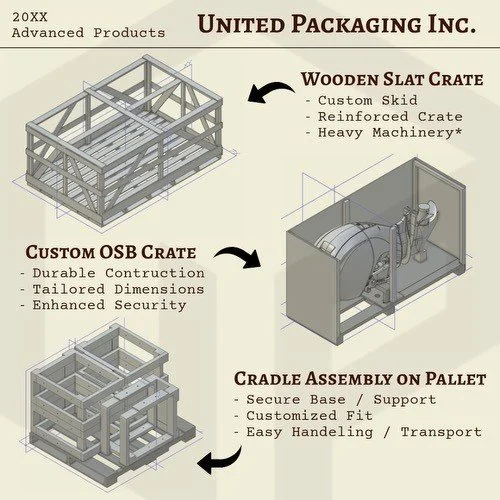 20XX
Advanced Products

UNITED PACKAGING INC.

WOODEN SLAT CRATE
- Custom Skid
- Reinforced Crate
- Heavy Machinery*

CUSTOM OSB CRATE
- Durable Contruction
- Tailored Dimensions
- Enhanced Security

CRADLE ASSEMBLY ON PALLET
- Secure Base / Support
- Customized Fit
- Easy Handeling / Transport