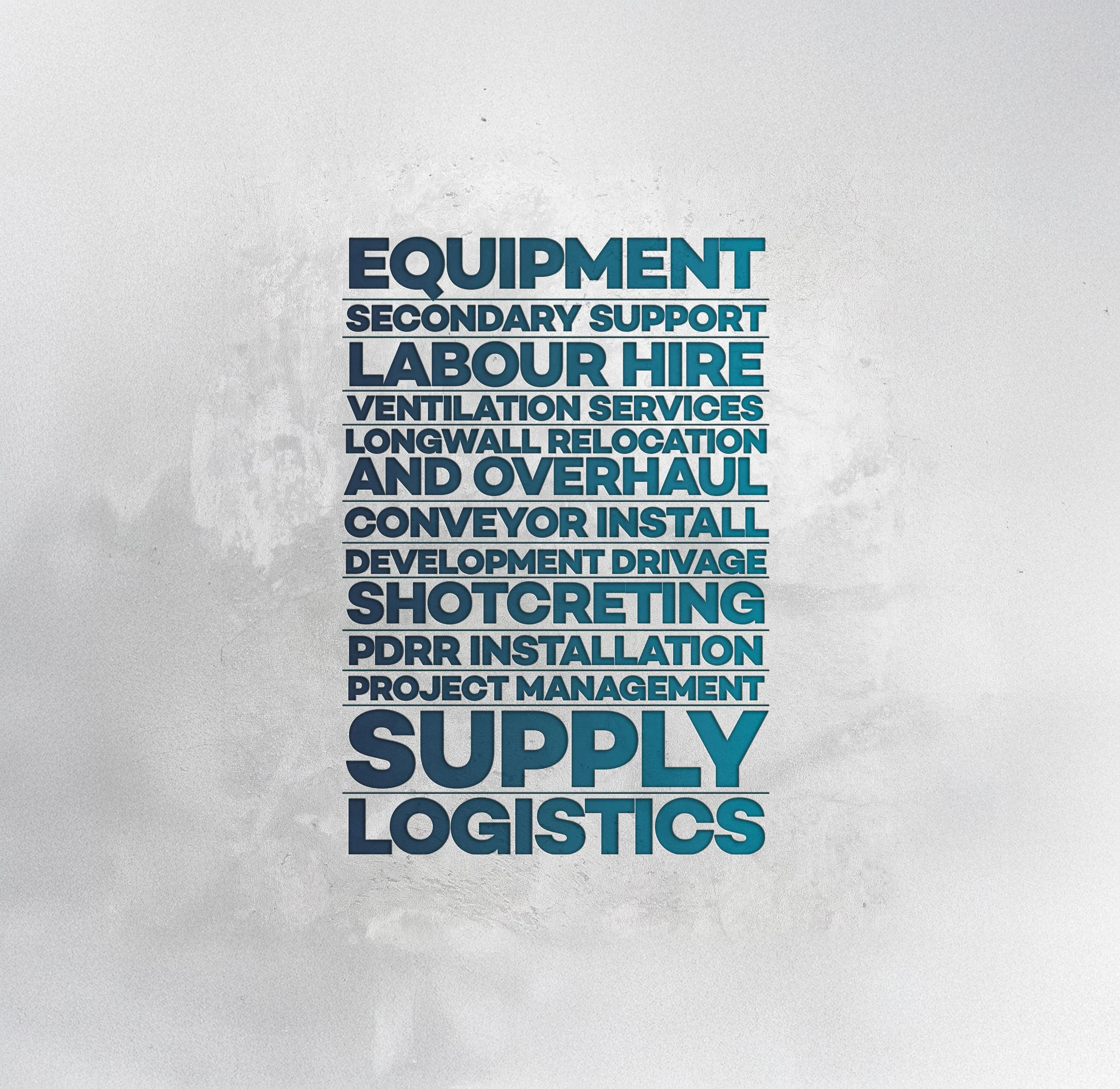 EQUIPMENT
SECONDARY SUPPORT
LABOUR HIRE
VENTILATION SERVICES
LONGWALL RELOCATION
AND OVERHAUL
CONVEYOR INSTALL
DEVELOPMENT DRIVAGE
SHOTCRETING
PDRR INSTALLATION
PROJECT MANAGEMENT
SUPPLY
LOGISTICS