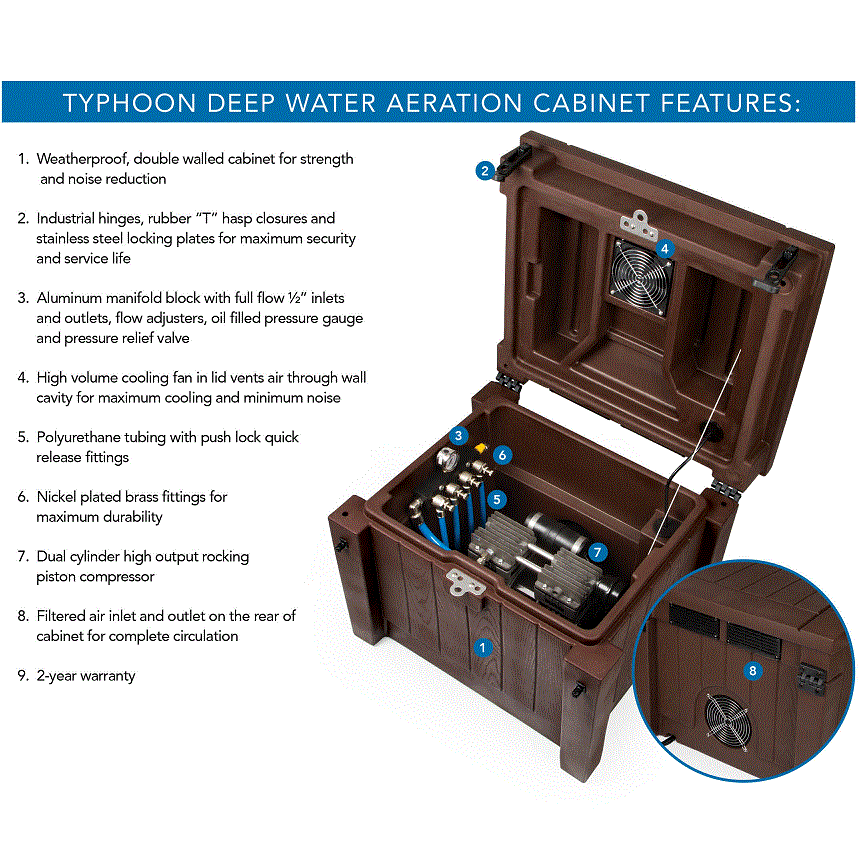 TYPHOON DEEP WATER AERATION CABINET FEATURES:

1. Weatherproof, double walled cabinet for strength and noise reduction

2. Industrial hinges, rubber "T" hasp closures and stainless steel locking plates for maximum security and service life

3. Aluminum manifold block with full flow ½" inlets and outlets, flow adjusters, oil filled pressure gauge and pressure relief valve

4. High volume cooling fan in lid vents air through wall cavity for maximum cooling and minimum noise

5. Polyurethane tubing with push lock quick release fittings

6. Nickel plated brass fittings for maximum durability

7. Dual cylinder high output rocking piston compressor

8. Filtered air inlet and outlet on the rear of cabinet for complete circulation

9. 2-year warranty

2
4
3
6
5
7
1
8