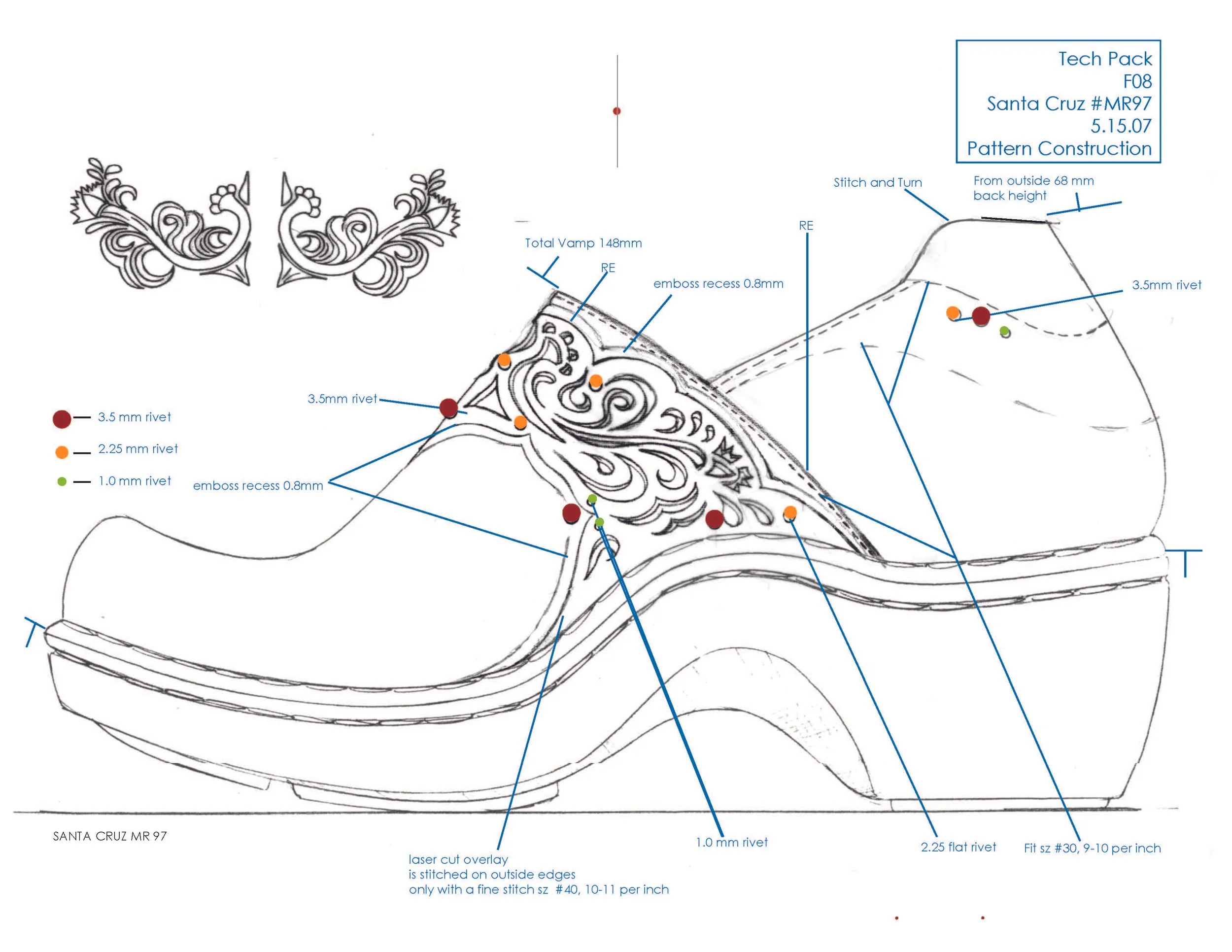 Tech Pack
F08
Santa Cruz #MR97
5.15.07
Pattern Construction

Stitch and Turn

From outside 68 mm
back height

RE

Total Vamp 148mm

RE

emboss recess 0.8mm

3.5mm rivet

3.5mm rivet

3.5 mm rivet

2.25 mm rivet

1.0 mm rivet

emboss recess 0.8mm

SANTA CRUZ MR 97

laser cut overlay
is stitched on outside edges
only with a fine stitch sz #40, 10-11 per inch

1.0 mm rivet

2.25 flat rivet

Fit sz #30, 9-10 per inch