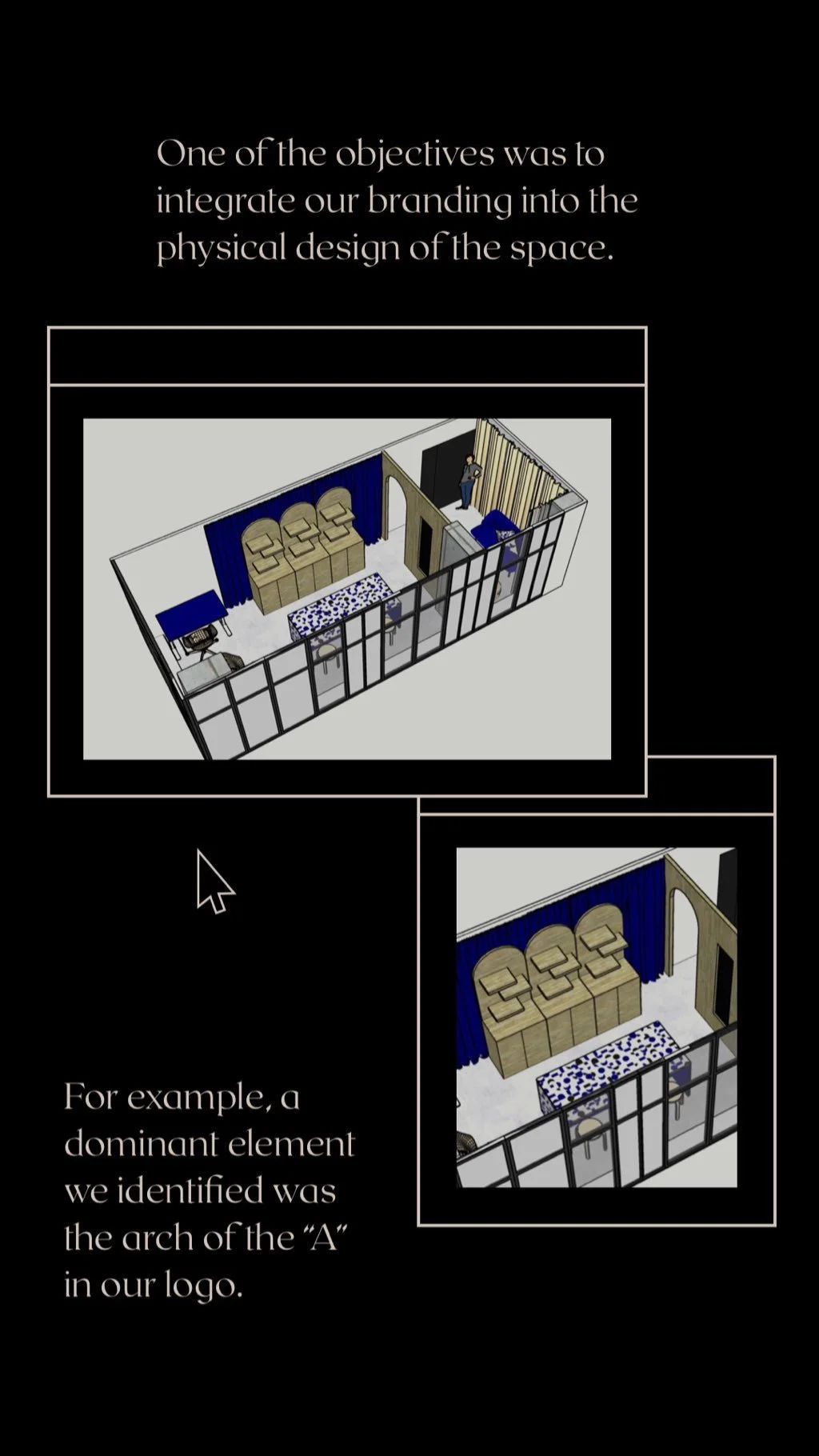 One of the objectives was to integrate our branding into the physical design of the space.

For example, a dominant element we identified was the arch of the "A" in our logo.