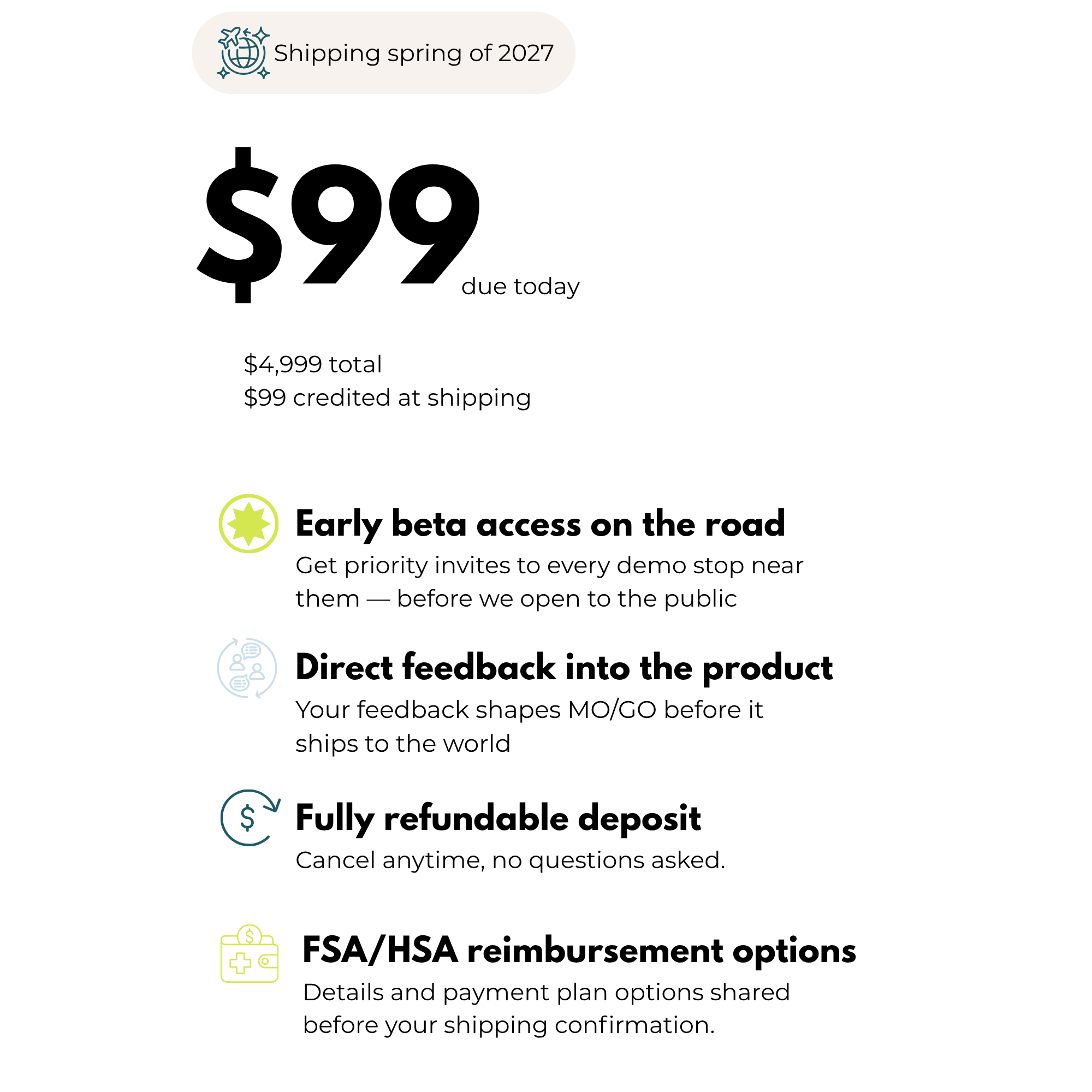 Shipping spring of 2027

$99 due today

$4,999 total
$99 credited at shipping

Early beta access on the road

Get priority invites to every demo stop near them — before we open to the public

Direct feedback into the product

Your feedback shapes MO/GO before it ships to the world

Fully refundable deposit

Cancel anytime, no questions asked.

FSA/HSA reimbursement options

Details and payment plan options shared before your shipping confirmation.