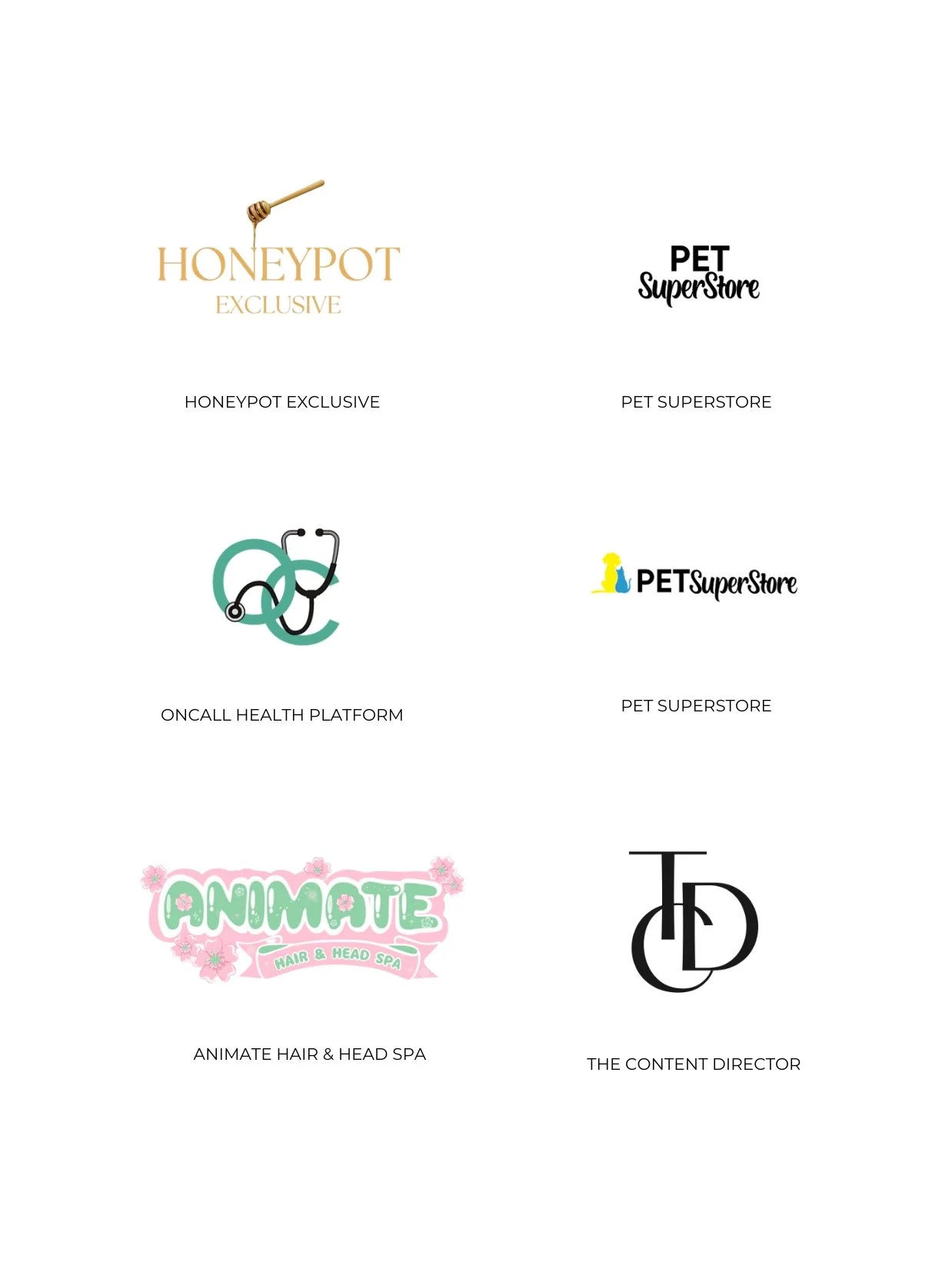 HONEYPOT
EXCLUSIVE

HONEYPOT EXCLUSIVE

PET
SuperStore

PET SUPERSTORE

OC

ONCALL HEALTH PLATFORM

PETSuperStore

PET SUPERSTORE

ANIMATE
HAIR & HEAD SPA

ANIMATE HAIR & HEAD SPA

TCD

THE CONTENT DIRECTOR