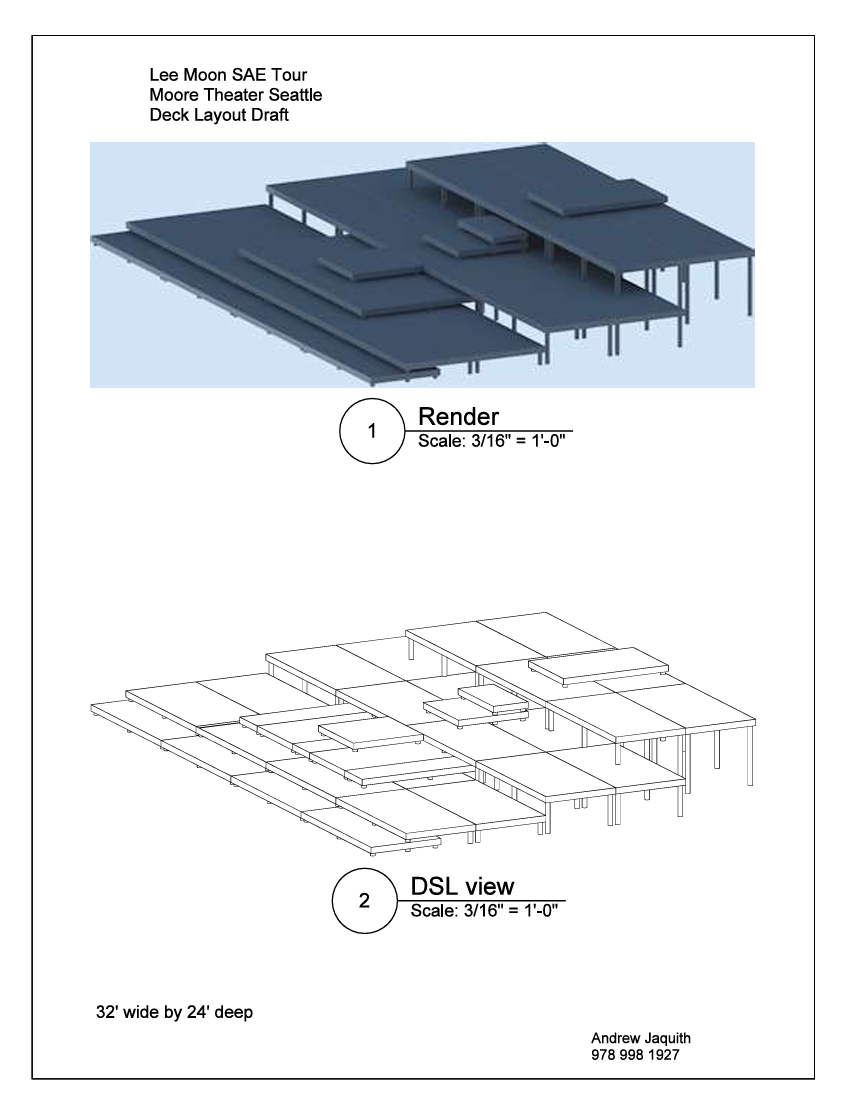 Lee Moon SAE Tour
Moore Theater Seattle
Deck Layout Draft

1 Render
Scale: 3/16" = 1'-0"

2 DSL view
Scale: 3/16" = 1'-0"

32' wide by 24' deep

Andrew Jaquith
978 998 1927