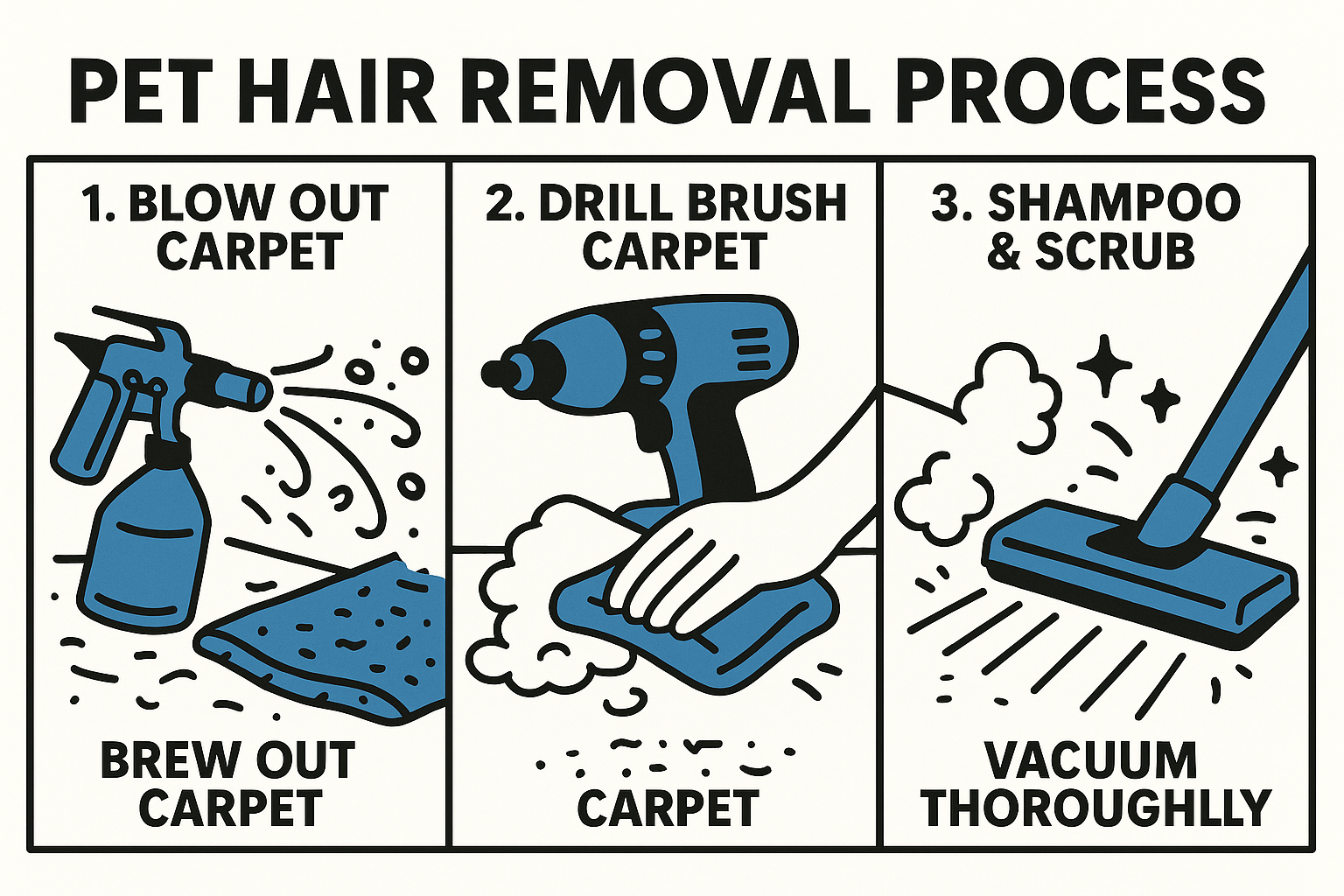 PET HAIR REMOVAL PROCESS

1. BLOW OUT CARPET

BREW OUT CARPET

2. DRILL BRUSH CARPET

CARPET

3. SHAMPOO & SCRUB

VACUUM THOROUGHLLY