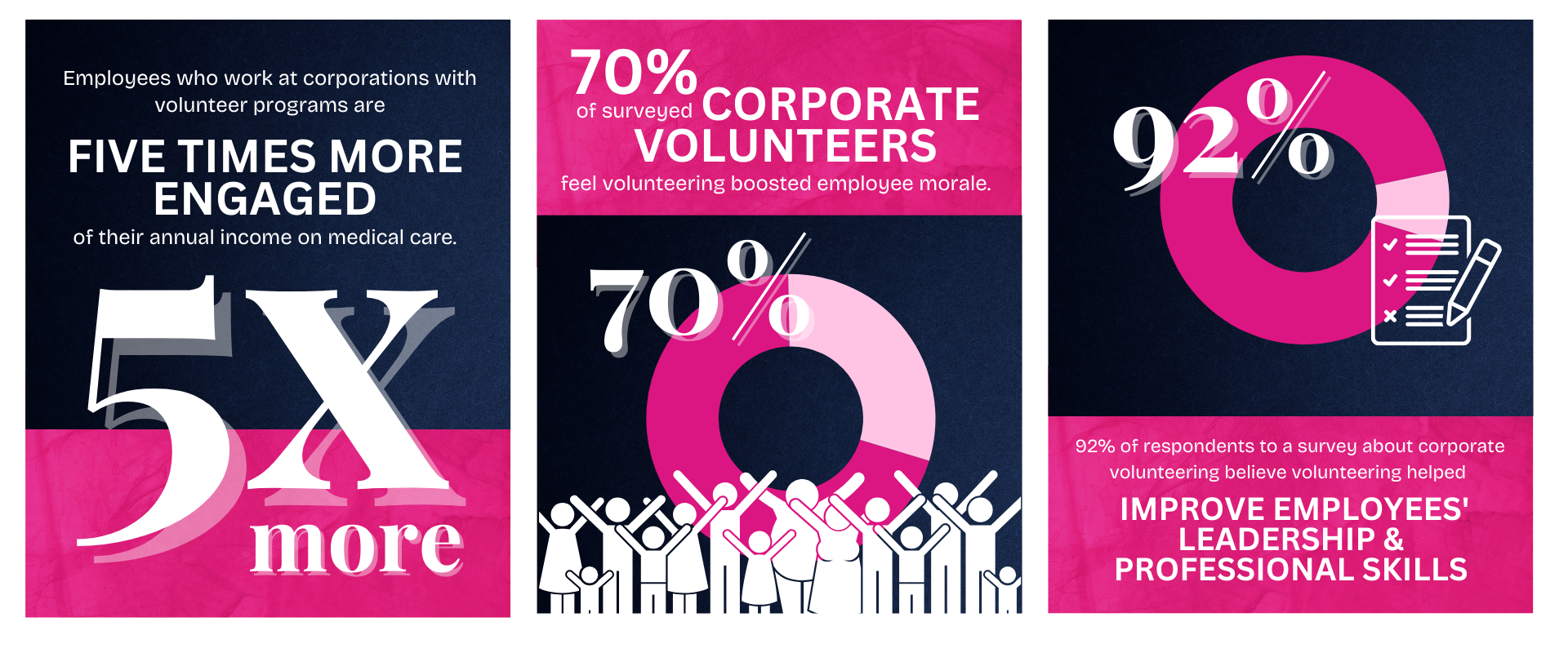 Employees who work at corporations with volunteer programs are

FIVE TIMES MORE ENGAGED

of their annual income on medical care.

5X more

70%
of surveyed CORPORATE VOLUNTEERS
feel volunteering boosted employee morale.

70%

92%

92% of respondents to a survey about corporate volunteering believe volunteering helped

IMPROVE EMPLOYEES' LEADERSHIP & PROFESSIONAL SKILLS