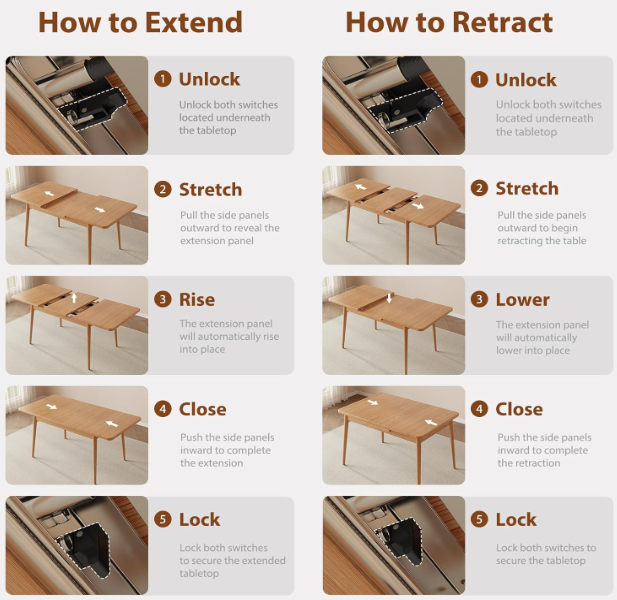 How to Extend

1 Unlock
Unlock both switches located underneath the tabletop

2 Stretch
Pull the side panels outward to reveal the extension panel

3 Rise
The extension panel will automatically rise into place

4 Close
Push the side panels inward to complete the extension

5 Lock
Lock both switches to secure the extended tabletop

How to Retract

1 Unlock
Unlock both switches located underneath the tabletop

2 Stretch
Pull the side panels outward to begin retracting the table

3 Lower
The extension panel will automatically lower into place

4 Close
Push the side panels inward to complete the retraction

5 Lock
Lock both switches to secure the tabletop