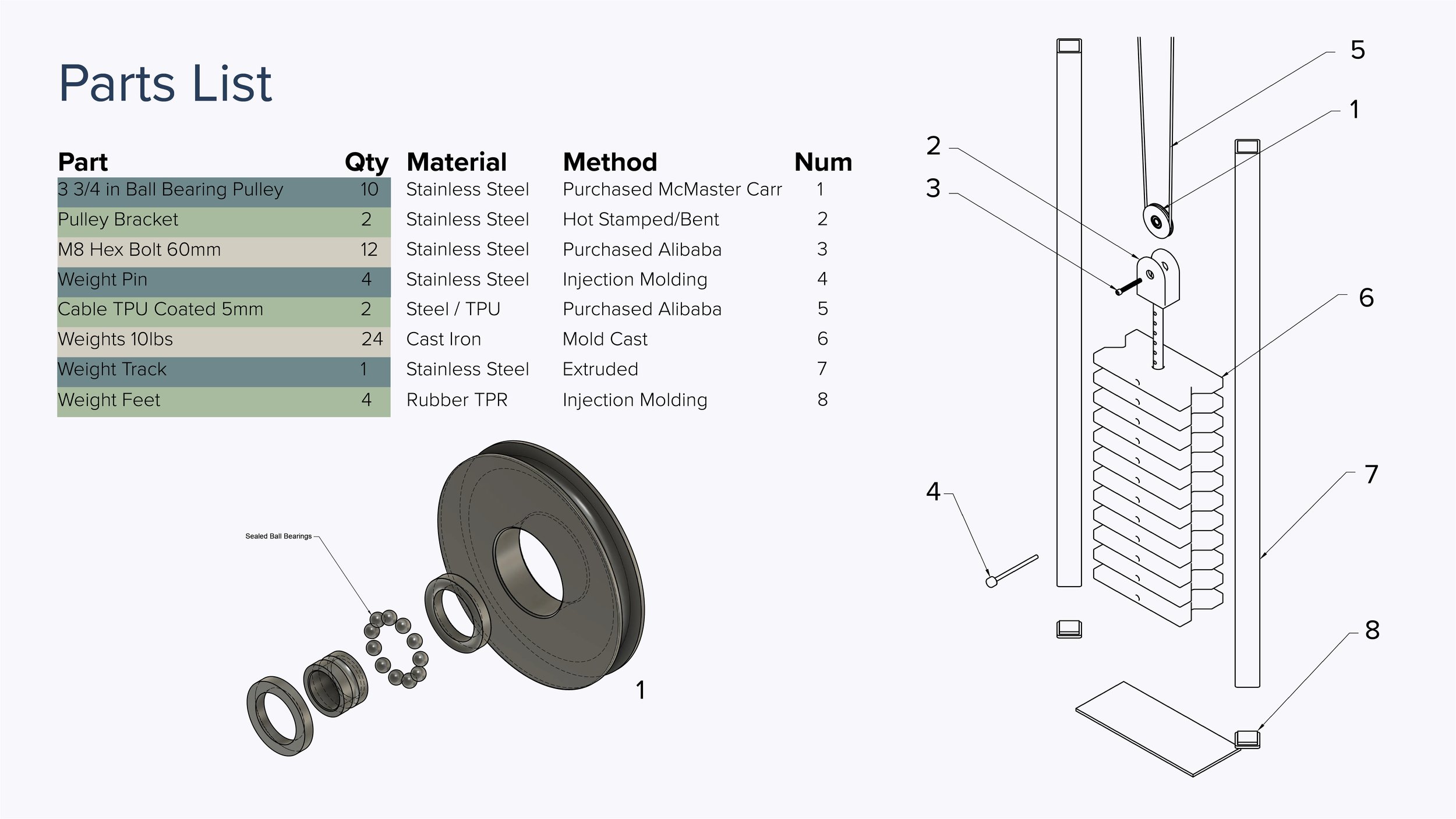 Parts List

| Part | Qty | Material | Method | Num |
|---|---|---|---|---|
| 3 3/4 in Ball Bearing Pulley | 10 | Stainless Steel | Purchased McMaster Carr | 1 |
| Pulley Bracket | 2 | Stainless Steel | Hot Stamped/Bent | 2 |
| M8 Hex Bolt 60mm | 12 | Stainless Steel | Purchased Alibaba | 3 |
| Weight Pin | 4 | Stainless Steel | Injection Molding | 4 |
| Cable TPU Coated 5mm | 2 | Steel / TPU | Purchased Alibaba | 5 |
| Weights 10lbs | 24 | Cast Iron | Mold Cast | 6 |
| Weight Track | 1 | Stainless Steel | Extruded | 7 |
| Weight Feet | 4 | Rubber TPR | Injection Molding | 8 |

Sealed Ball Bearings

1

5
1
2
3
6
4
7
8