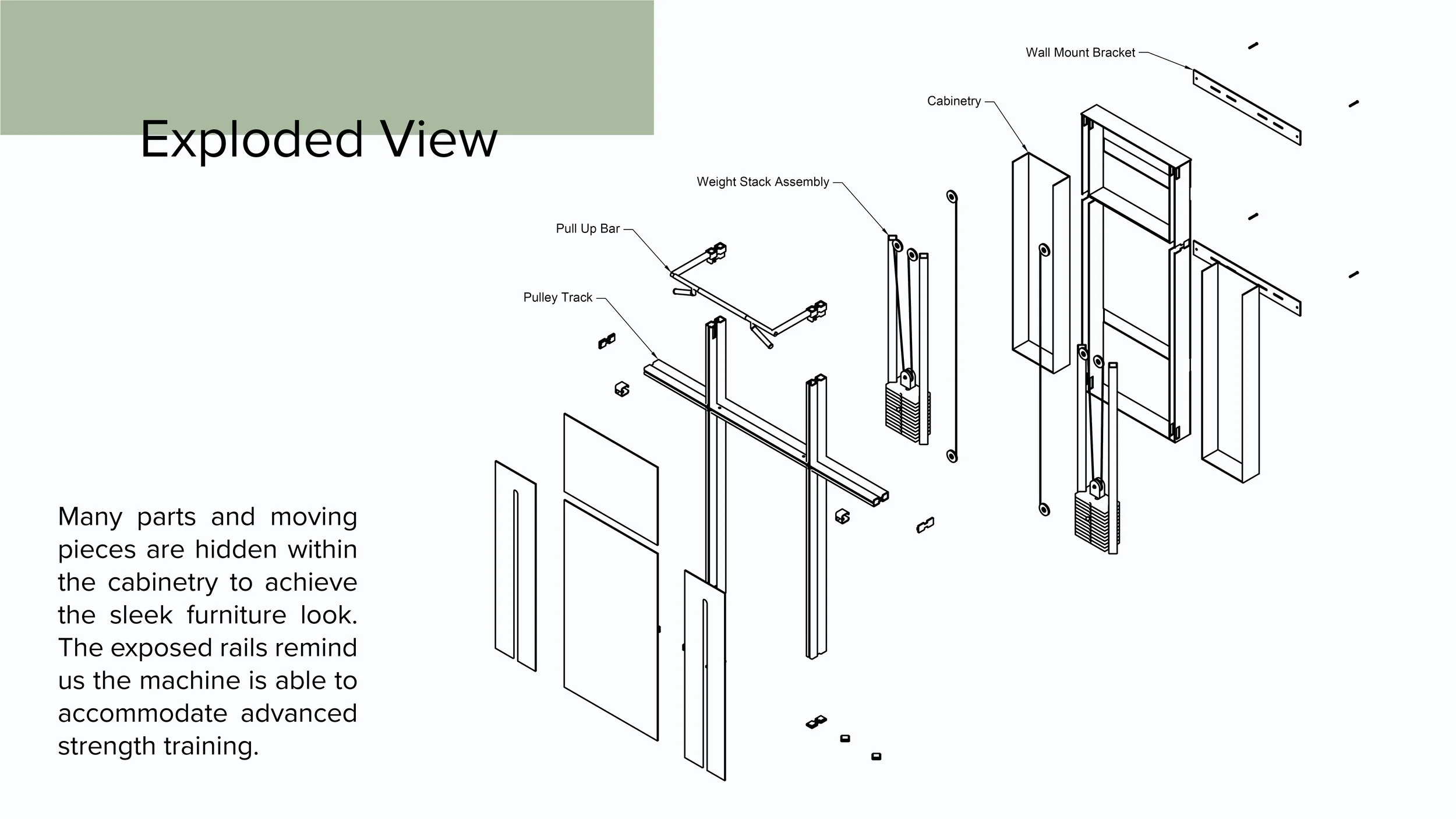 Exploded View

Many parts and moving pieces are hidden within the cabinetry to achieve the sleek furniture look. The exposed rails remind us the machine is able to accommodate advanced strength training.

Wall Mount Bracket

Cabinetry

Weight Stack Assembly

Pull Up Bar

Pulley Track