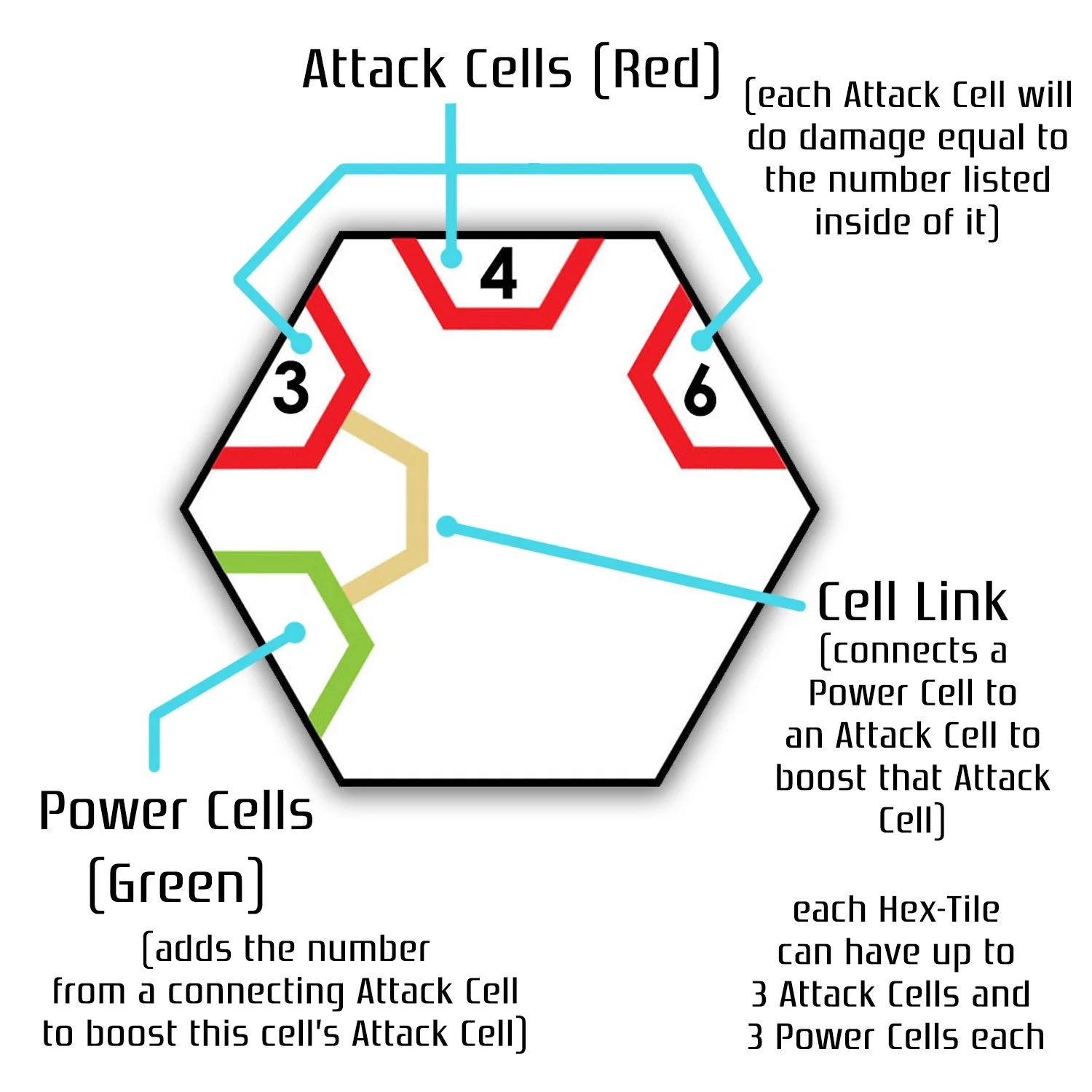 Attack Cells (Red)

(each Attack Cell will do damage equal to the number listed inside of it)

4

3

6

Cell Link

(connects a Power Cell to an Attack Cell to boost that Attack Cell)

Power Cells (Green)

(adds the number from a connecting Attack Cell to boost this cell's Attack Cell)

each Hex-Tile can have up to 3 Attack Cells and 3 Power Cells each