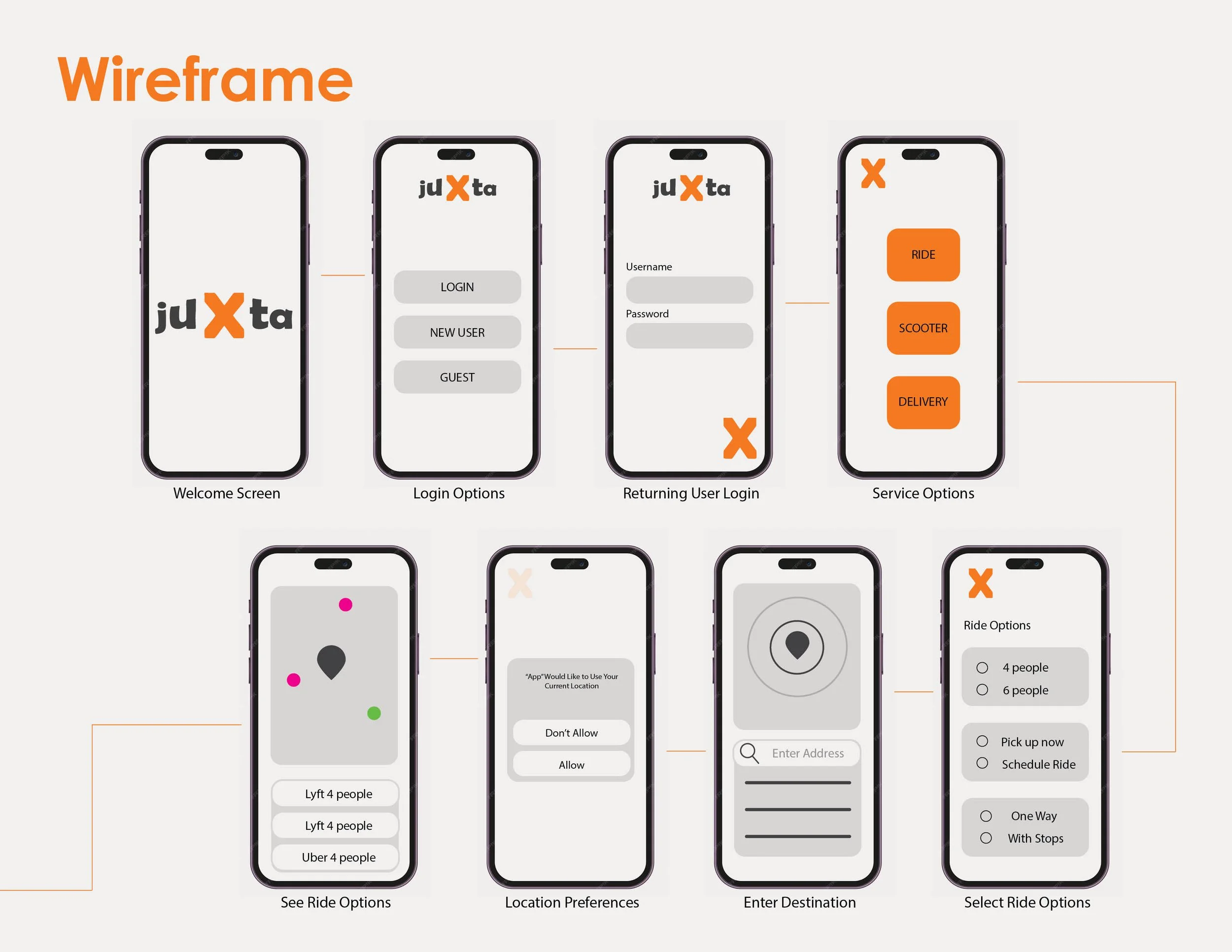 Wireframe

juXta

Welcome Screen

juXta

LOGIN

NEW USER

GUEST

Login Options

juXta

Username

Password

X

Returning User Login

X

RIDE

SCOOTER

DELIVERY

Service Options

Lyft 4 people

Lyft 4 people

Uber 4 people

See Ride Options

X

"App" Would Like to Use Your Current Location

Don't Allow

Allow

Location Preferences

Enter Address

Enter Destination

X

Ride Options

4 people

6 people

Pick up now

Schedule Ride

One Way

With Stops

Select Ride Options