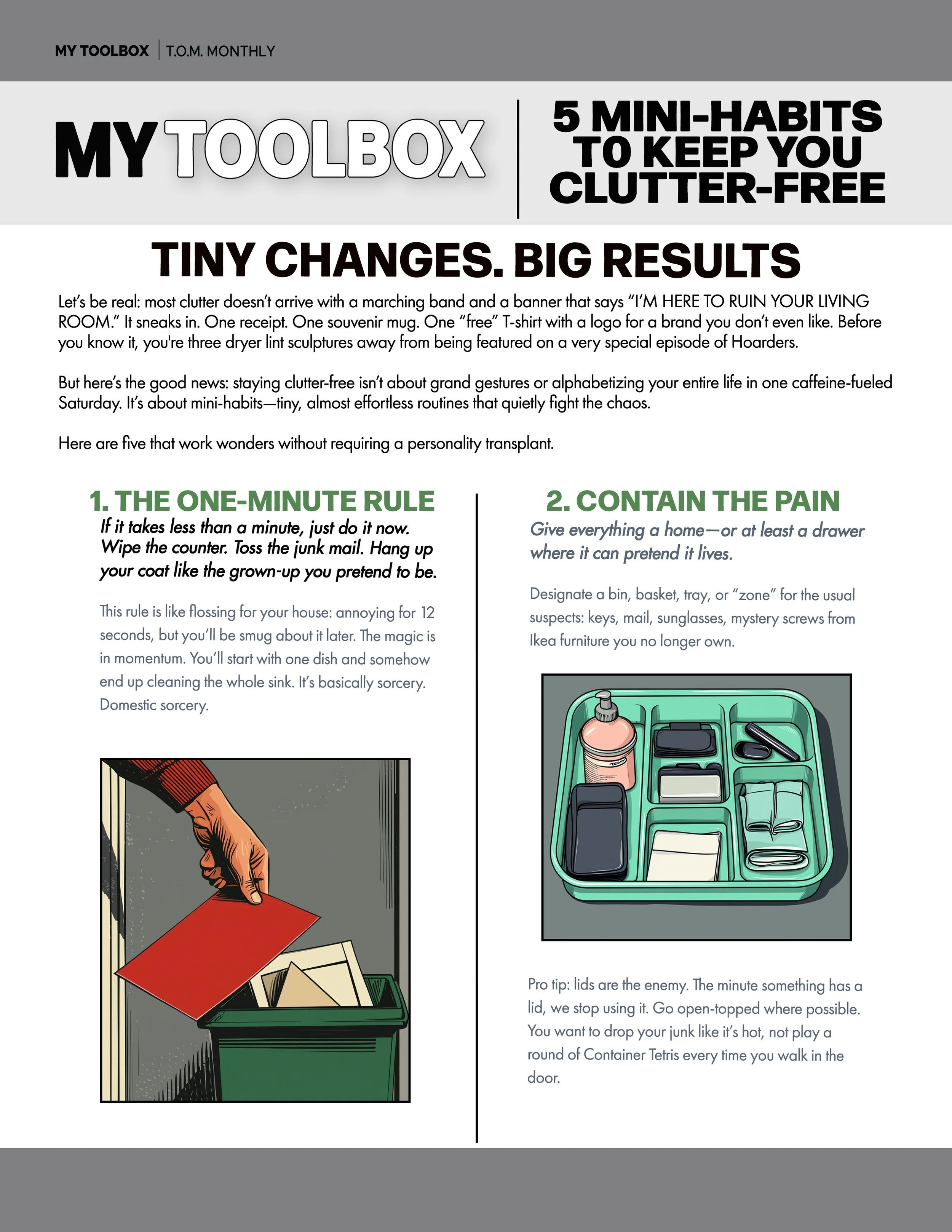 MY TOOLBOX | T.O.M. MONTHLY

MY TOOLBOX

5 MINI-HABITS TO KEEP YOU CLUTTER-FREE

TINY CHANGES. BIG RESULTS

Let's be real: most clutter doesn't arrive with a marching band and a banner that says "I'M HERE TO RUIN YOUR LIVING ROOM." It sneaks in. One receipt. One souvenir mug. One "free" T-shirt with a logo for a brand you don't even like. Before you know it, you're three dryer lint sculptures away from being featured on a very special episode of Hoarders.

But here's the good news: staying clutter-free isn't about grand gestures or alphabetizing your entire life in one caffeine-fueled Saturday. It's about mini-habits—tiny, almost effortless routines that quietly fight the chaos.

Here are five that work wonders without requiring a personality transplant.

1. THE ONE-MINUTE RULE

If it takes less than a minute, just do it now. Wipe the counter. Toss the junk mail. Hang up your coat like the grown-up you pretend to be.

This rule is like flossing for your house: annoying for 12 seconds, but you'll be smug about it later. The magic is in momentum. You'll start with one dish and somehow end up cleaning the whole sink. It's basically sorcery. Domestic sorcery.

2. CONTAIN THE PAIN

Give everything a home—or at least a drawer where it can pretend it lives.

Designate a bin, basket, tray, or "zone" for the usual suspects: keys, mail, sunglasses, mystery screws from Ikea furniture you no longer own.

Pro tip: lids are the enemy. The minute something has a lid, we stop using it. Go open-topped where possible. You want to drop your junk like it's hot, not play a round of Container Tetris every time you walk in the door.