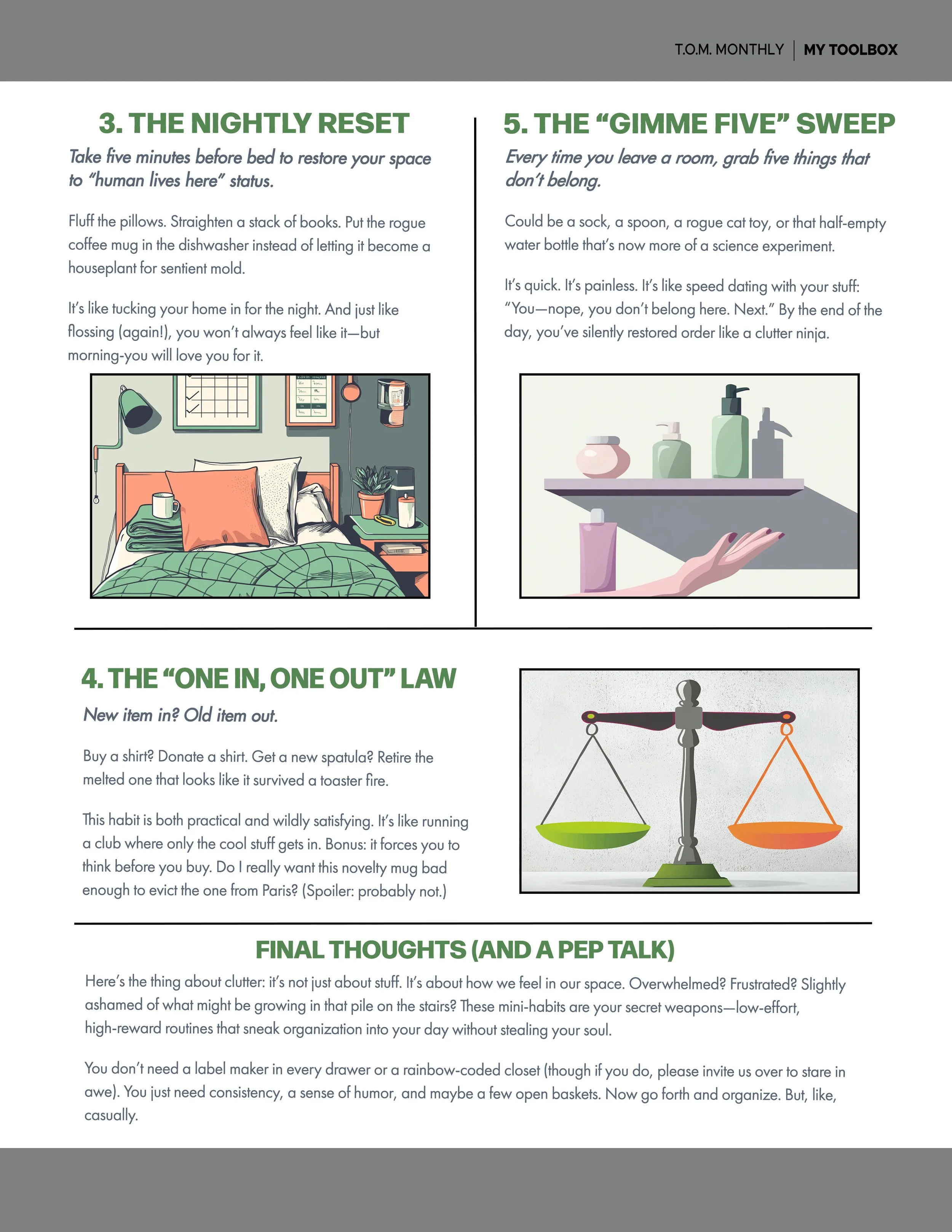 T.O.M. MONTHLY | MY TOOLBOX

3. THE NIGHTLY RESET

Take five minutes before bed to restore your space to "human lives here" status.

Fluff the pillows. Straighten a stack of books. Put the rogue coffee mug in the dishwasher instead of letting it become a houseplant for sentient mold.

It's like tucking your home in for the night. And just like flossing (again!), you won't always feel like it—but morning-you will love you for it.

5. THE "GIMME FIVE" SWEEP

Every time you leave a room, grab five things that don't belong.

Could be a sock, a spoon, a rogue cat toy, or that half-empty water bottle that's now more of a science experiment.

It's quick. It's painless. It's like speed dating with your stuff: "You—nope, you don't belong here. Next." By the end of the day, you've silently restored order like a clutter ninja.

4. THE "ONE IN, ONE OUT" LAW

New item in? Old item out.

Buy a shirt? Donate a shirt. Get a new spatula? Retire the melted one that looks like it survived a toaster fire.

This habit is both practical and wildly satisfying. It's like running a club where only the cool stuff gets in. Bonus: it forces you to think before you buy. Do I really want this novelty mug bad enough to evict the one from Paris? (Spoiler: probably not.)

FINAL THOUGHTS (AND A PEP TALK)

Here's the thing about clutter: it's not just about stuff. It's about how we feel in our space. Overwhelmed? Frustrated? Slightly ashamed of what might be growing in that pile on the stairs? These mini-habits are your secret weapons—low-effort, high-reward routines that sneak organization into your day without stealing your soul.

You don't need a label maker in every drawer or a rainbow-coded closet (though if you do, please invite us over to stare in awe). You just need consistency, a sense of humor, and maybe a few open baskets. Now go forth and organize. But, like, casually.