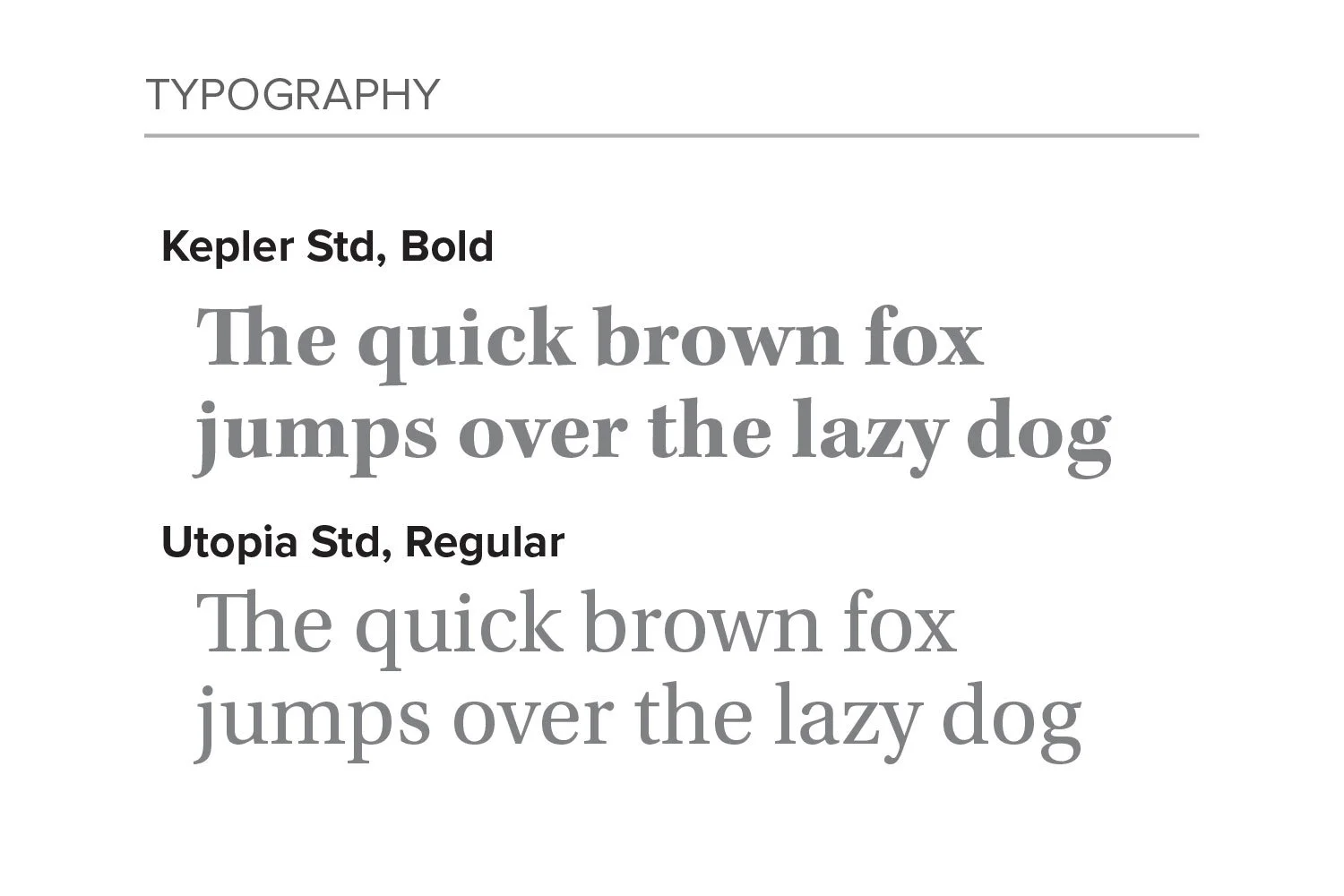 TYPOGRAPHY

Kepler Std, Bold

The quick brown fox jumps over the lazy dog

Utopia Std, Regular

The quick brown fox jumps over the lazy dog