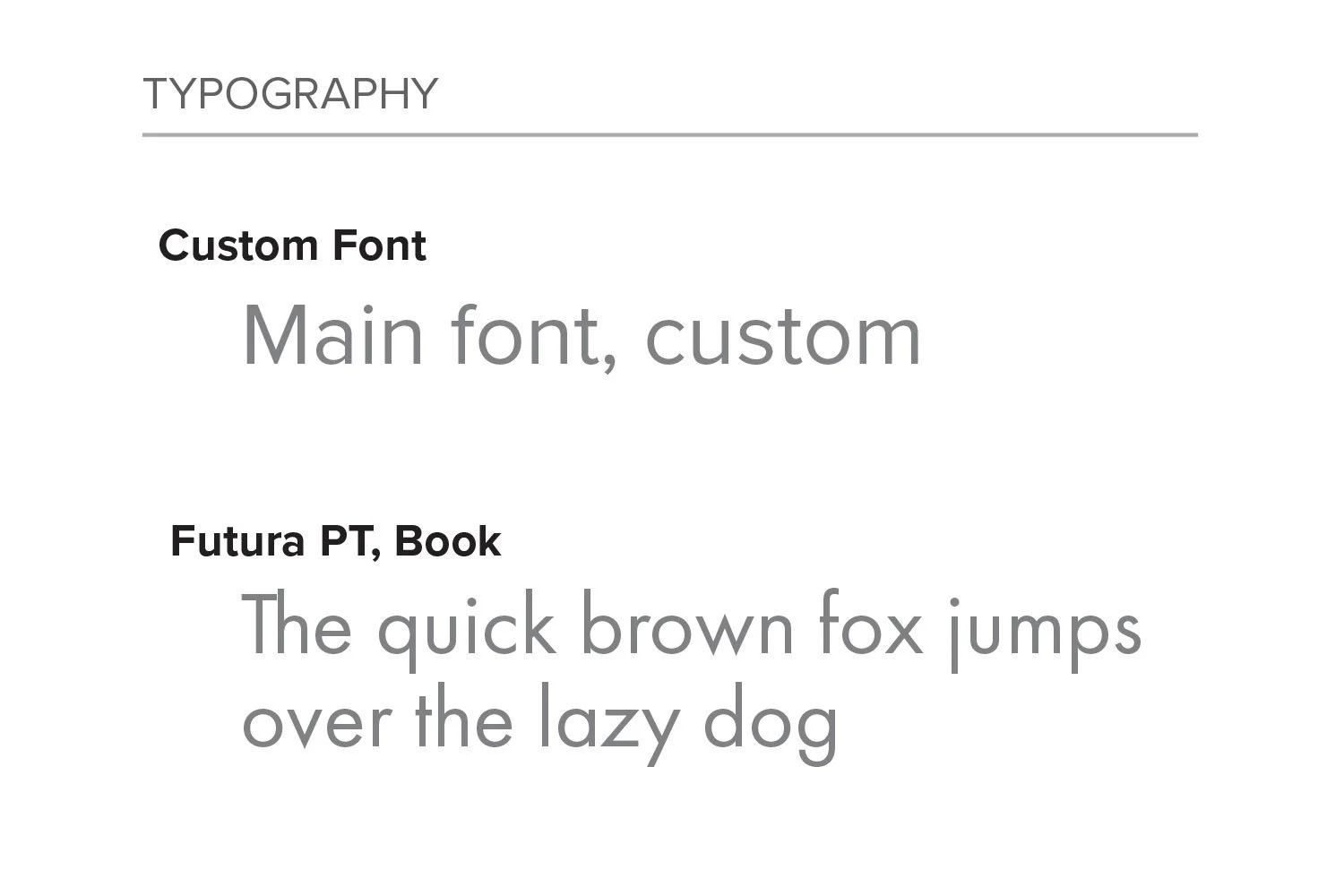 TYPOGRAPHY

Custom Font

Main font, custom

Futura PT, Book

The quick brown fox jumps over the lazy dog