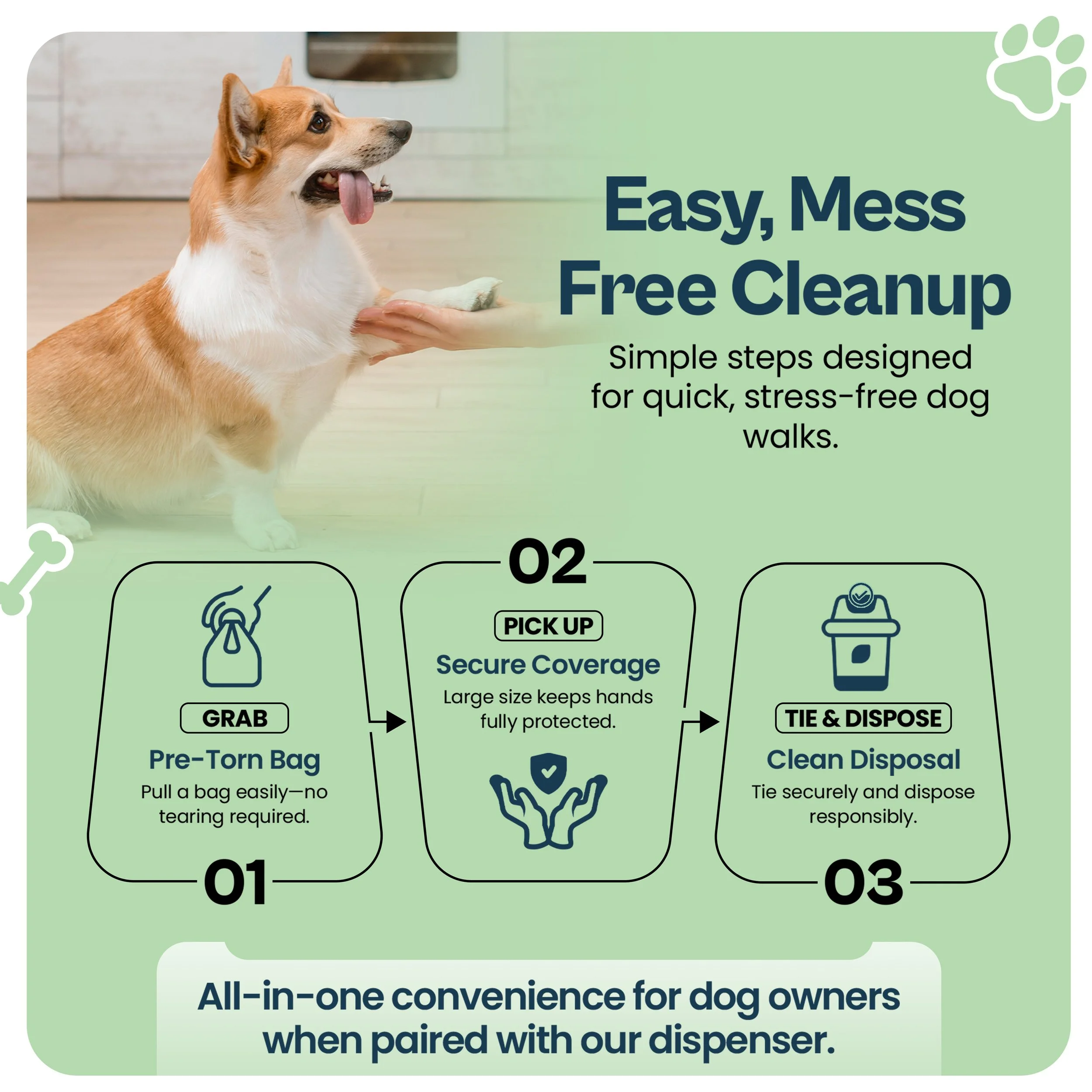 Easy, Mess Free Cleanup

Simple steps designed for quick, stress-free dog walks.

GRAB

Pre-Torn Bag

Pull a bag easily—no tearing required.

01

02

PICK UP

Secure Coverage

Large size keeps hands fully protected.

TIE & DISPOSE

Clean Disposal

Tie securely and dispose responsibly.

03

All-in-one convenience for dog owners when paired with our dispenser.