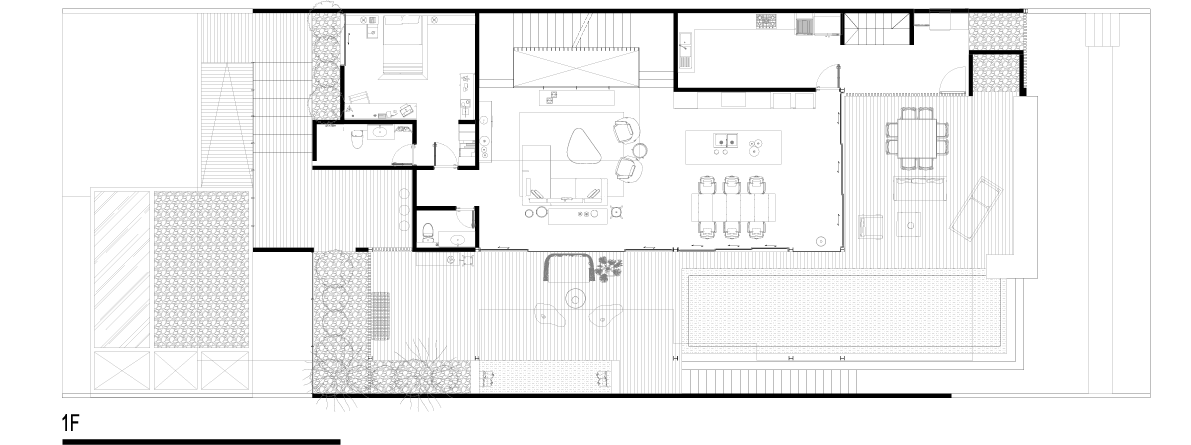 1F