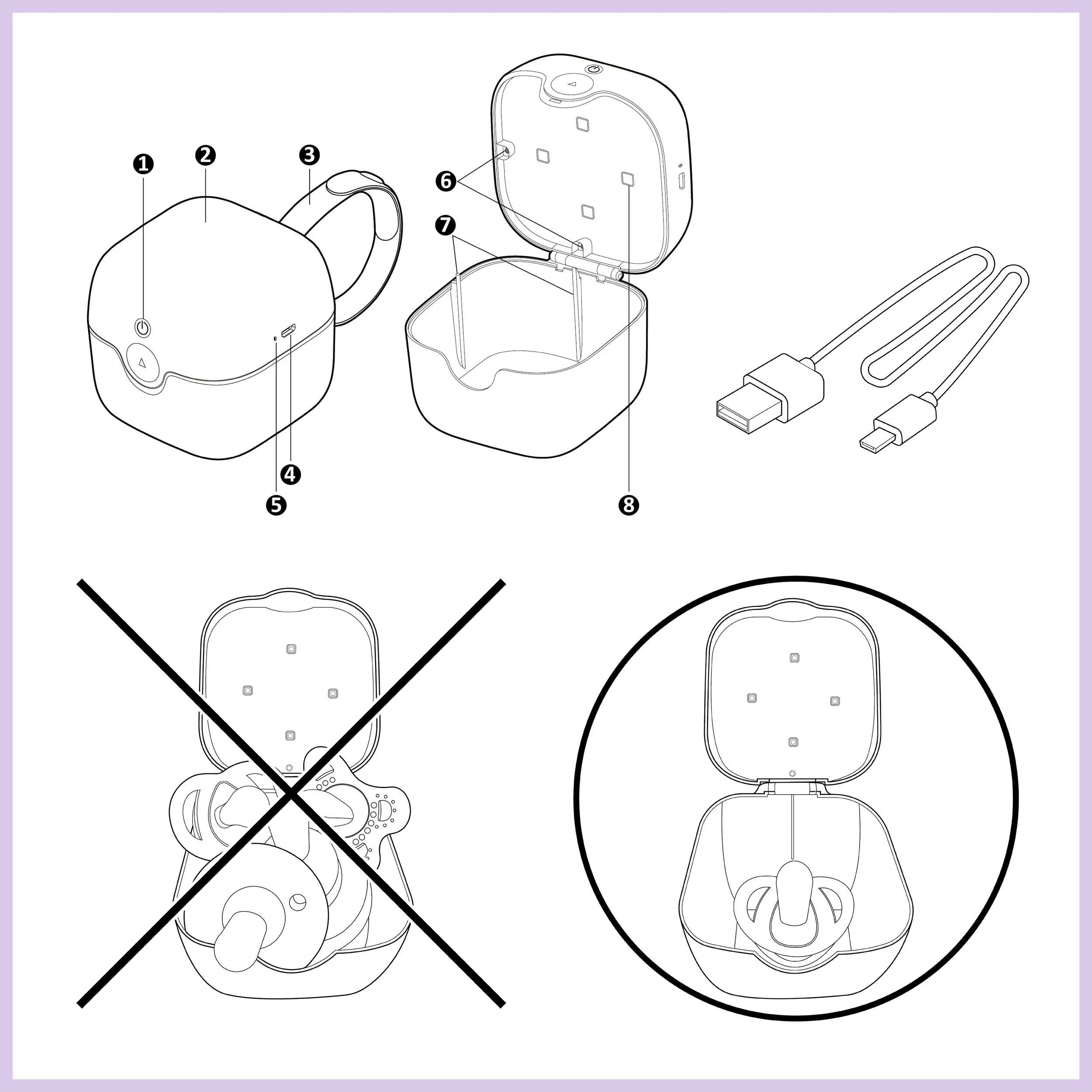 1
2
3
6
7
4
5
8