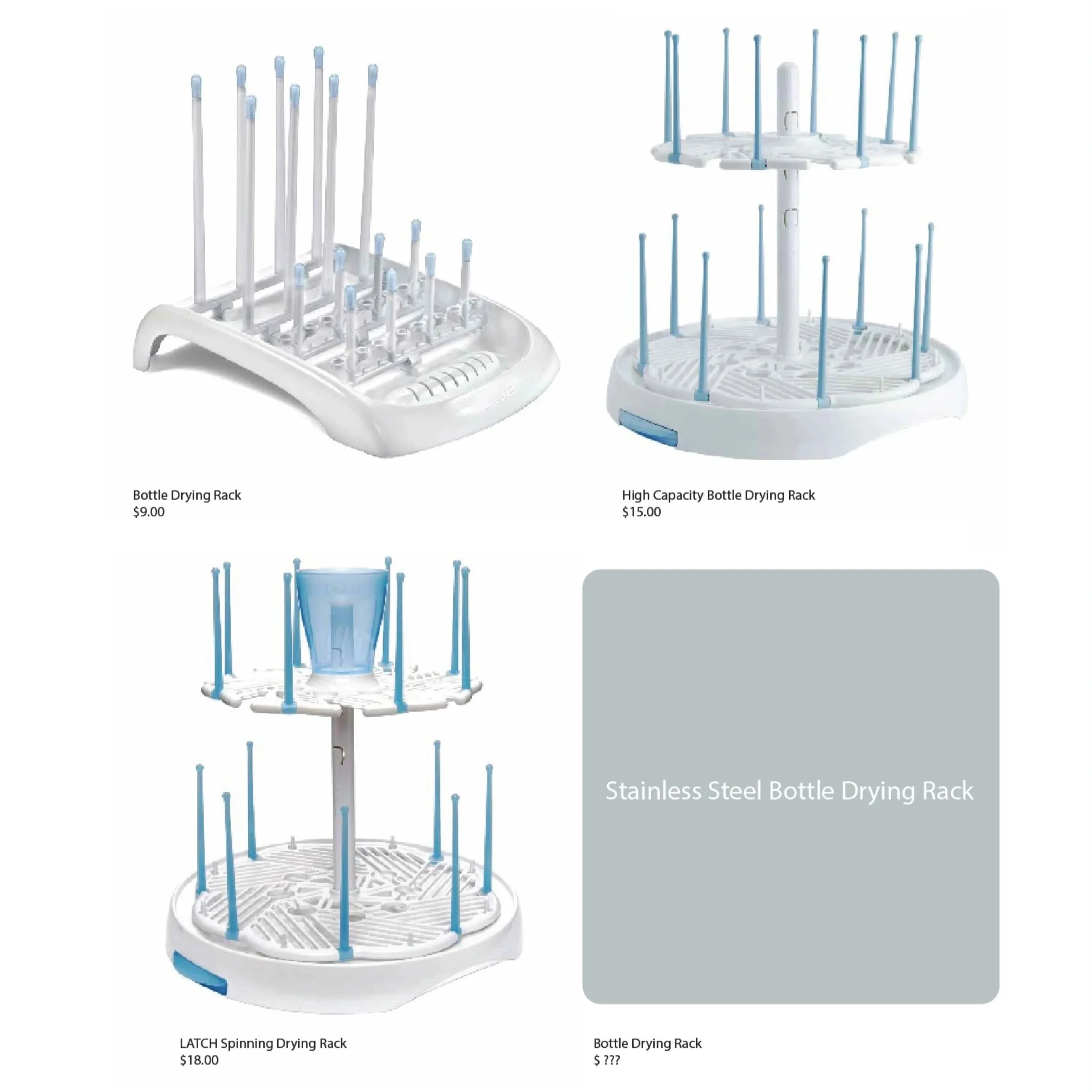 Bottle Drying Rack
$9.00

High Capacity Bottle Drying Rack
$15.00

LATCH Spinning Drying Rack
$18.00

Stainless Steel Bottle Drying Rack

Bottle Drying Rack
$ ???