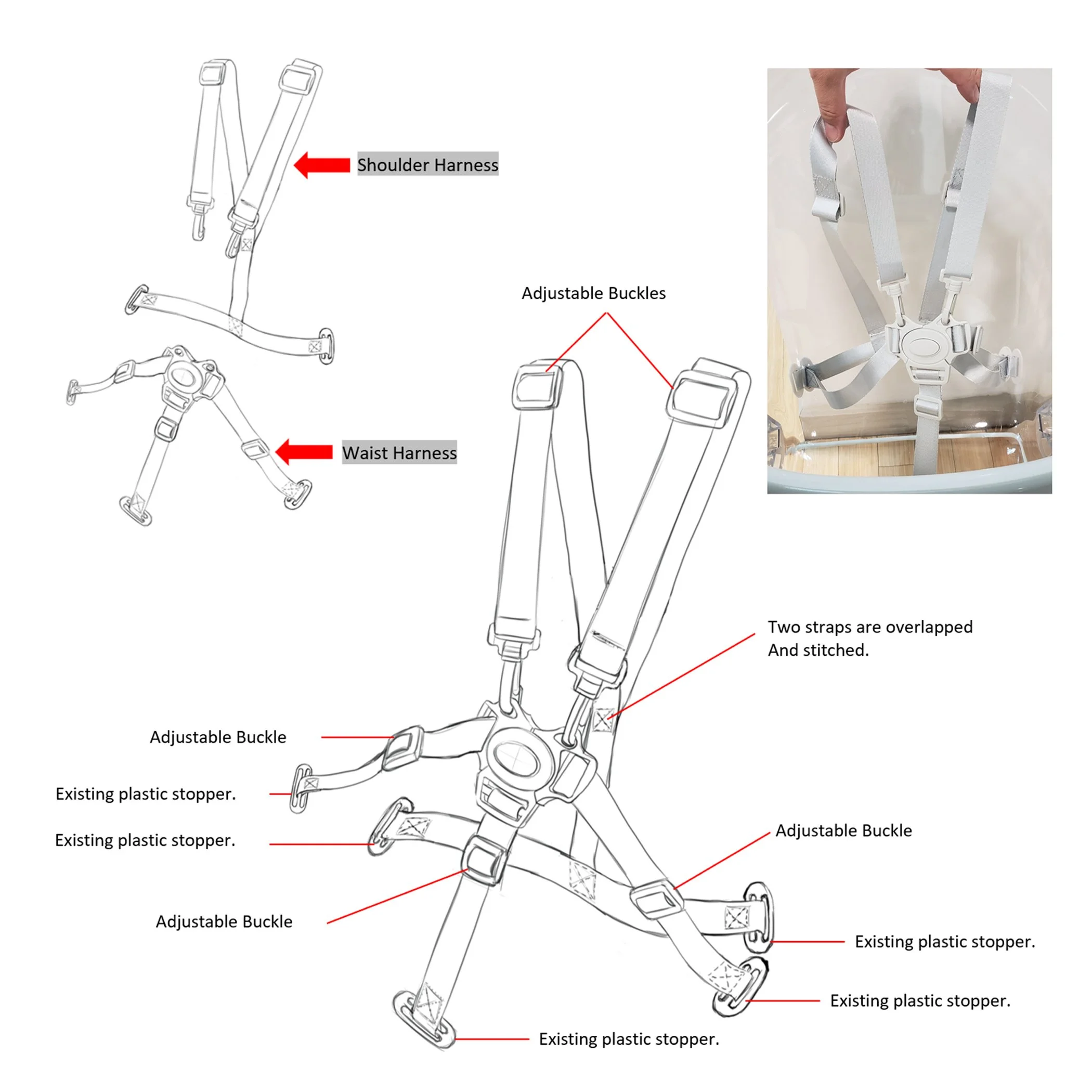 Shoulder Harness

Waist Harness

Adjustable Buckles

Two straps are overlapped
And stitched.

Adjustable Buckle

Existing plastic stopper.

Existing plastic stopper.

Adjustable Buckle

Adjustable Buckle

Existing plastic stopper.

Existing plastic stopper.

Existing plastic stopper.