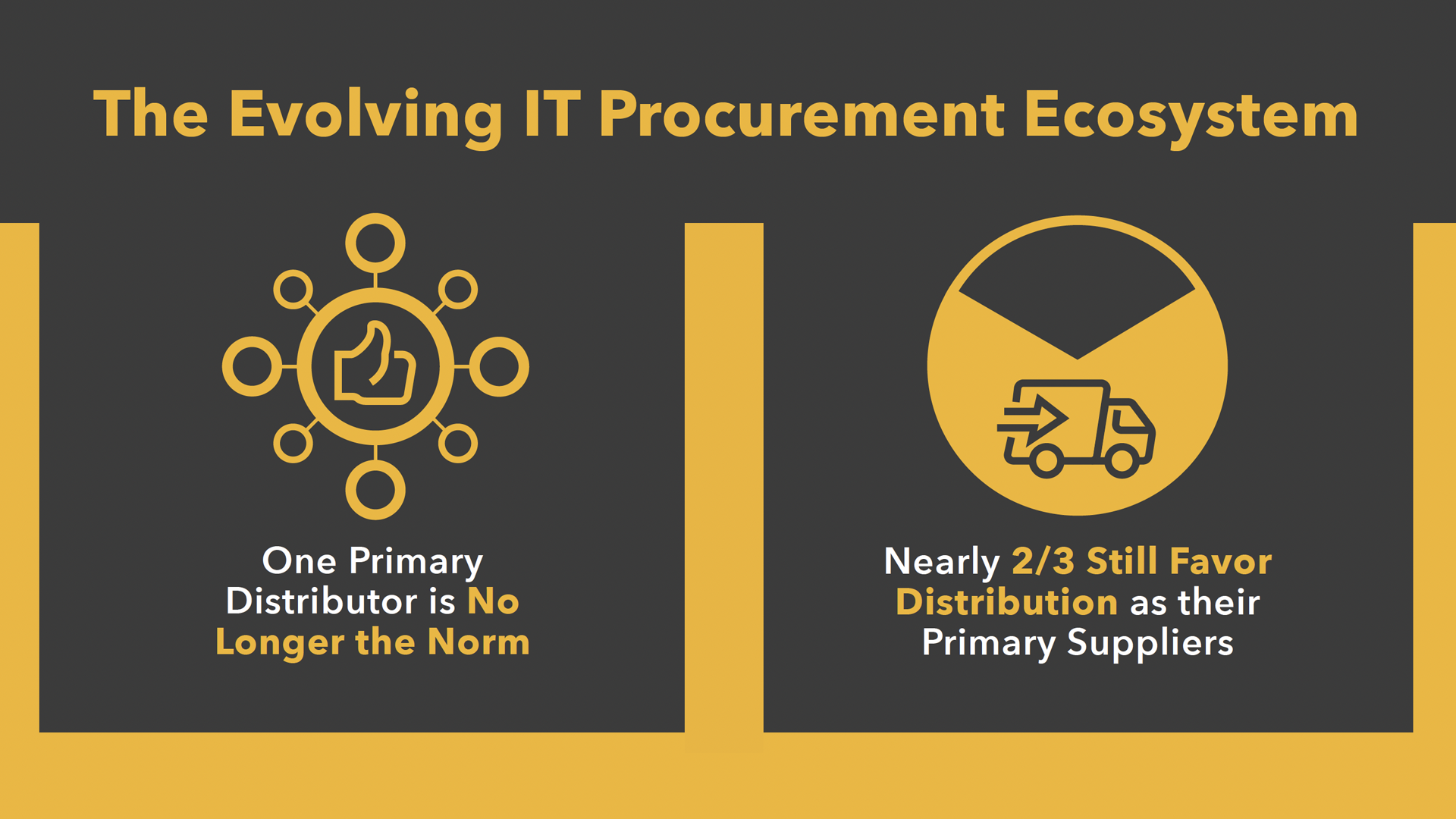 The Evolving IT Procurement Ecosystem

One Primary Distributor is No Longer the Norm

Nearly 2/3 Still Favor Distribution as their Primary Suppliers