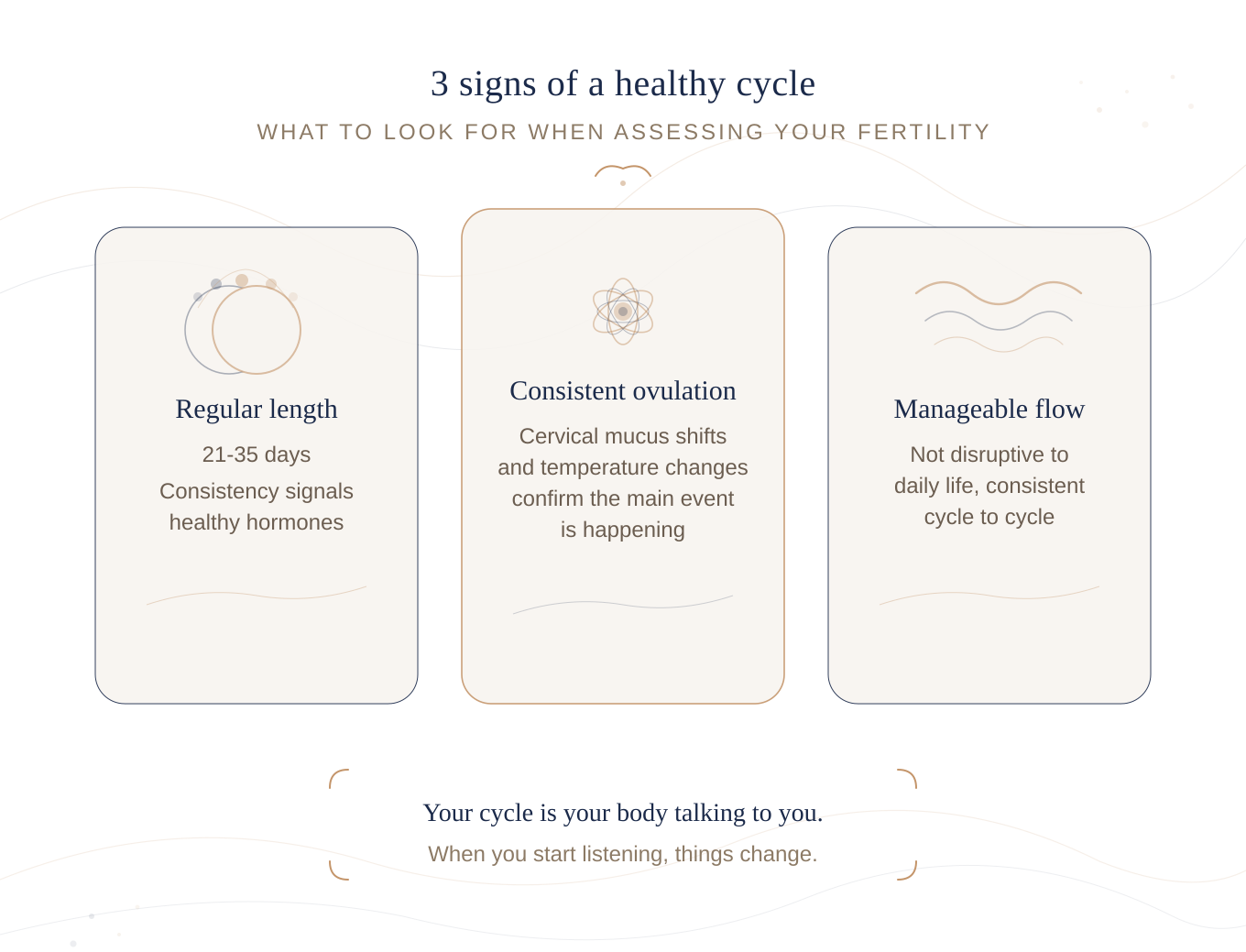 3 signs of a healthy cycle

WHAT TO LOOK FOR WHEN ASSESSING YOUR FERTILITY

Regular length

21-35 days

Consistency signals healthy hormones

Consistent ovulation

Cervical mucus shifts and temperature changes confirm the main event is happening

Manageable flow

Not disruptive to daily life, consistent cycle to cycle

Your cycle is your body talking to you.

When you start listening, things change.