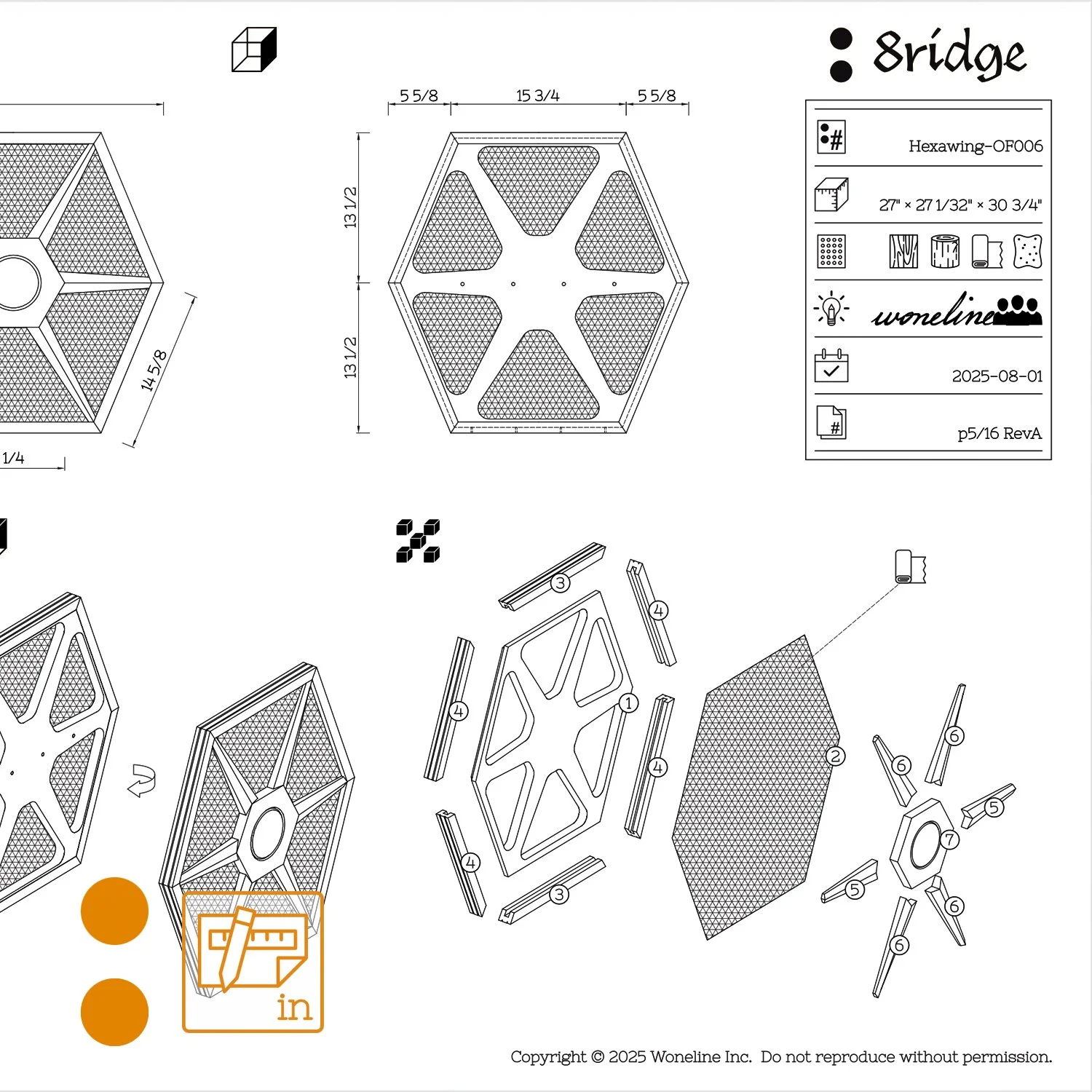 8ridge

Hexawing-OF006

27" × 27 1/32" × 30 3/4"

woneline

2025-08-01

p5/16 RevA

5 5/8

15 3/4

5 5/8

13 1/2

13 1/2

14 5/8

1/4

3

4

4

1

4

4

3

2

6

6

5

7

5

6

6

in

Copyright © 2025 Woneline Inc. Do not reproduce without permission.