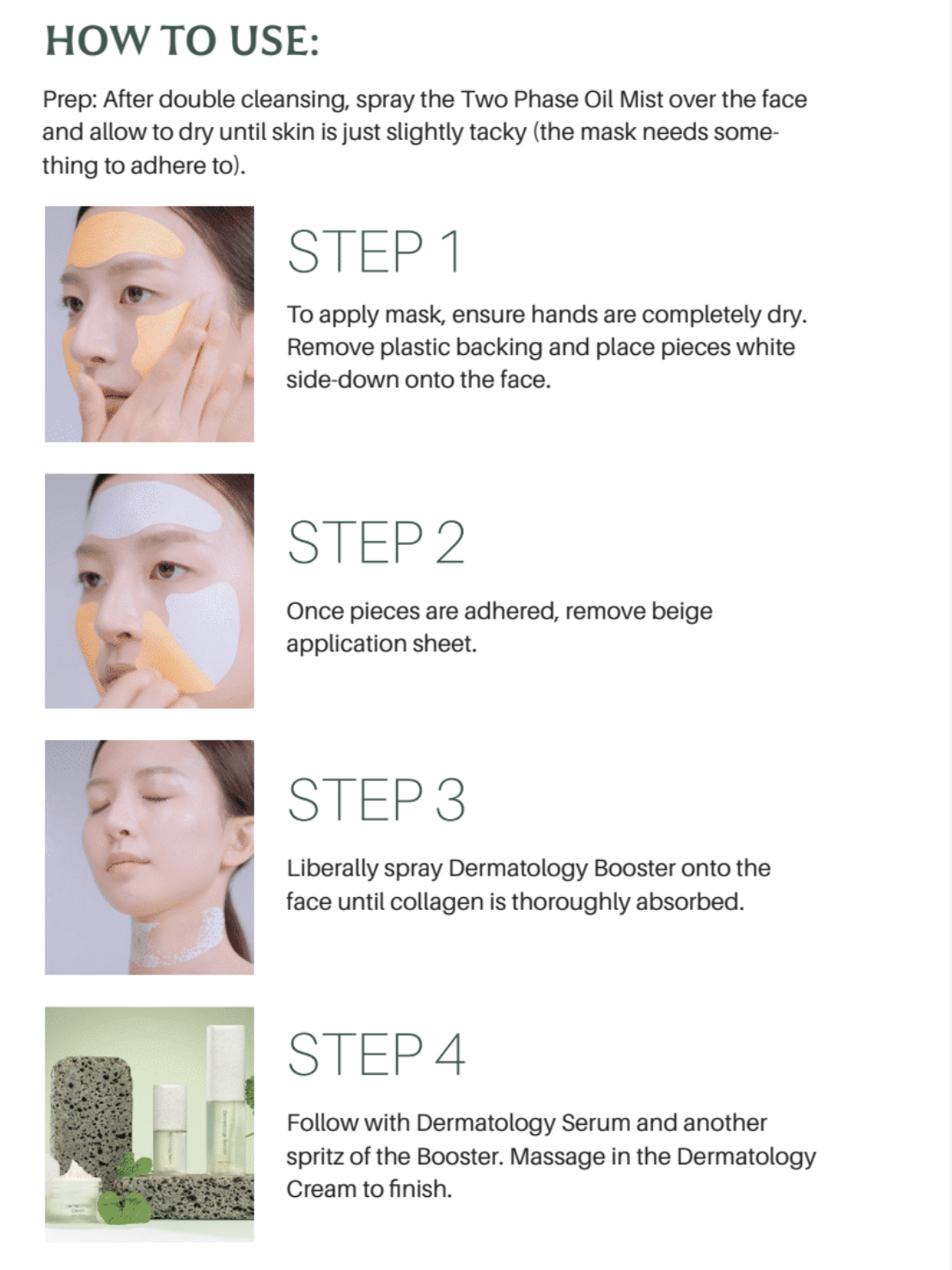 HOW TO USE:

Prep: After double cleansing, spray the Two Phase Oil Mist over the face and allow to dry until skin is just slightly tacky (the mask needs something to adhere to).

STEP 1

To apply mask, ensure hands are completely dry. Remove plastic backing and place pieces white side-down onto the face.

STEP 2

Once pieces are adhered, remove beige application sheet.

STEP 3

Liberally spray Dermatology Booster onto the face until collagen is thoroughly absorbed.

STEP 4

Follow with Dermatology Serum and another spritz of the Booster. Massage in the Dermatology Cream to finish.