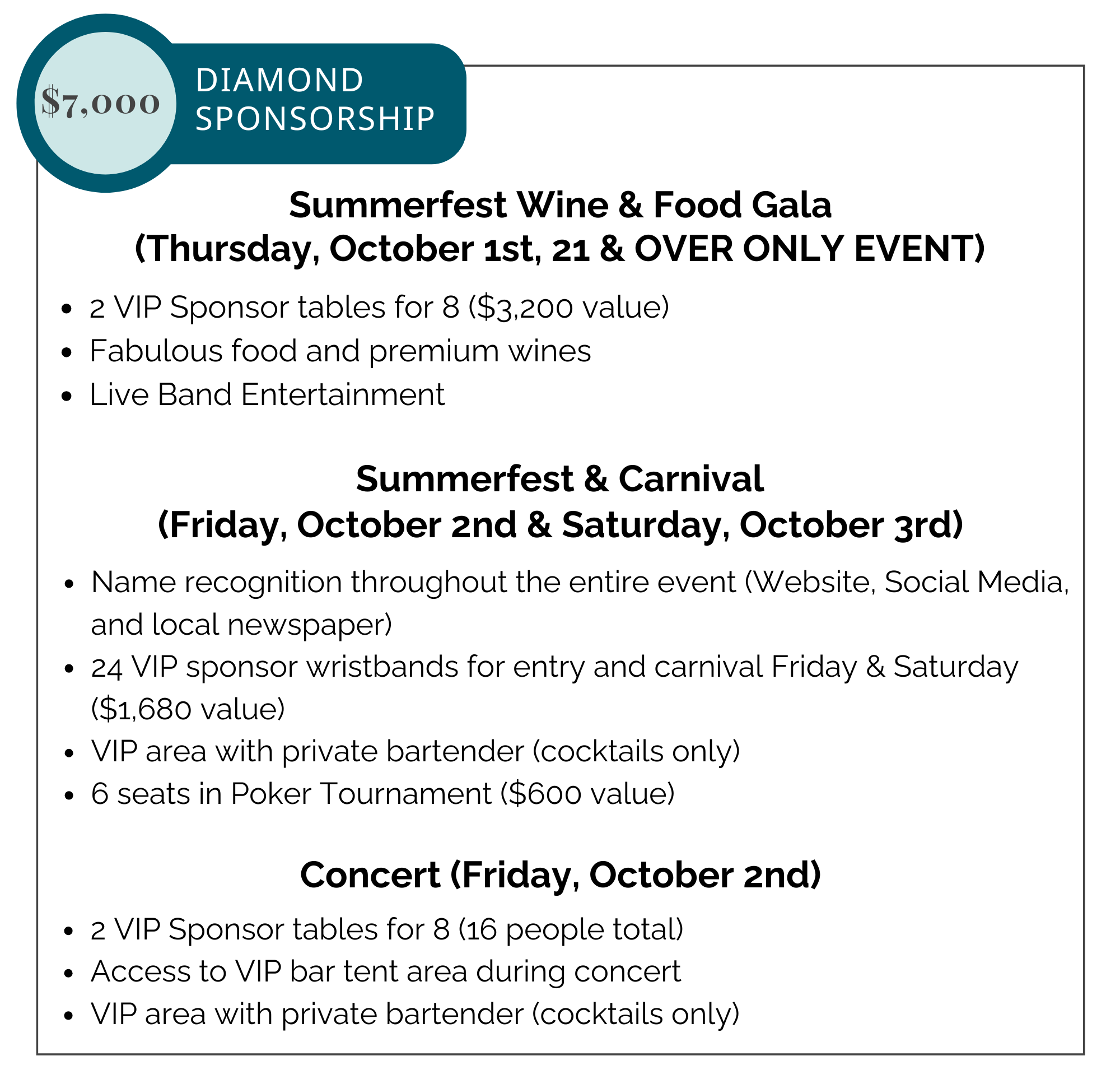 $7,000

DIAMOND
SPONSORSHIP

Summerfest Wine & Food Gala
(Thursday, October 1st, 21 & OVER ONLY EVENT)

• 2 VIP Sponsor tables for 8 ($3,200 value)
• Fabulous food and premium wines
• Live Band Entertainment

Summerfest & Carnival
(Friday, October 2nd & Saturday, October 3rd)

• Name recognition throughout the entire event (Website, Social Media, and local newspaper)
• 24 VIP sponsor wristbands for entry and carnival Friday & Saturday ($1,680 value)
• VIP area with private bartender (cocktails only)
• 6 seats in Poker Tournament ($600 value)

Concert (Friday, October 2nd)

• 2 VIP Sponsor tables for 8 (16 people total)
• Access to VIP bar tent area during concert
• VIP area with private bartender (cocktails only)