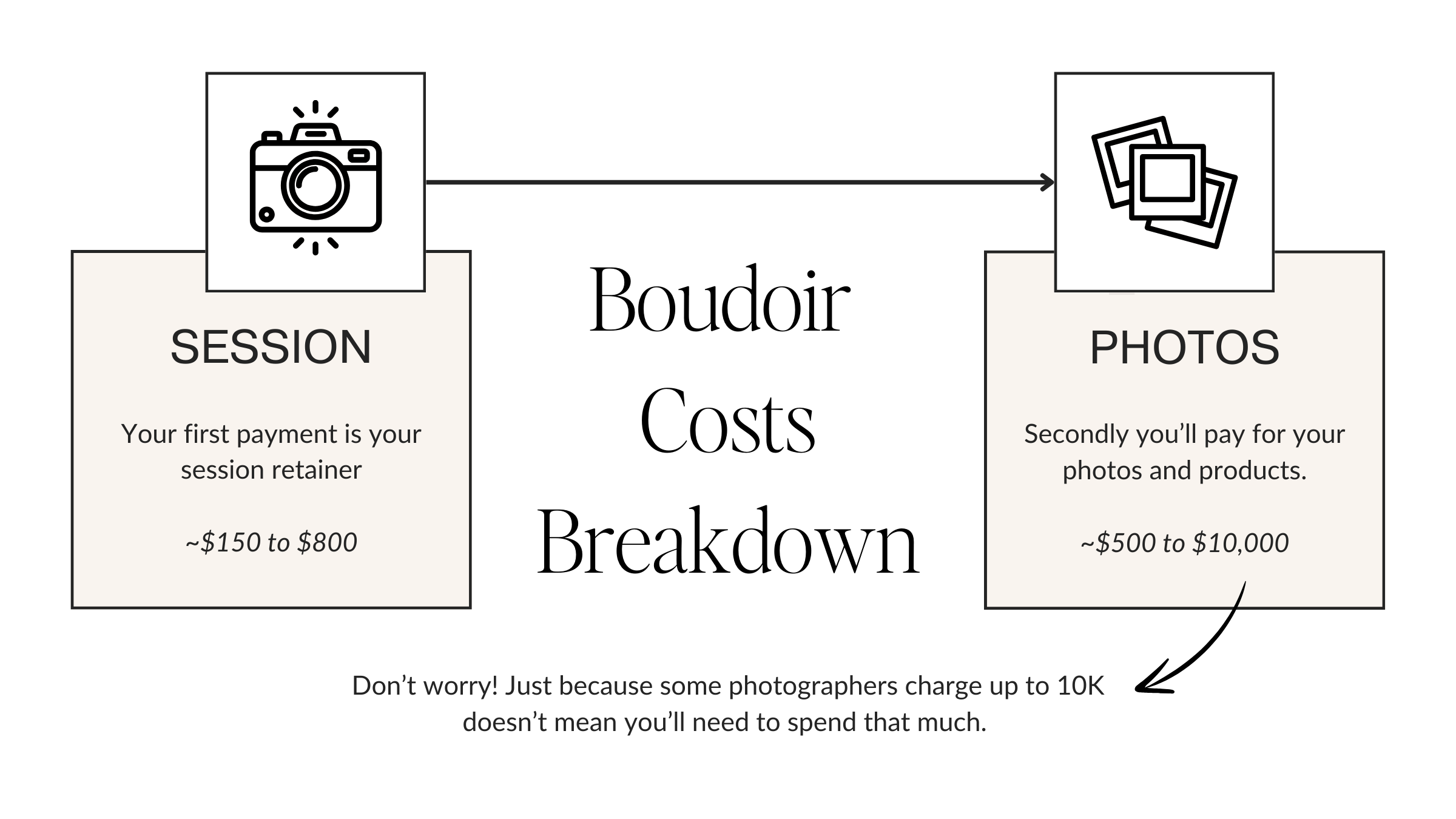 SESSION

Your first payment is your session retainer

~\$150 to \$800

Boudoir Costs Breakdown

PHOTOS

Secondly you'll pay for your photos and products.

~\$500 to \$10,000

Don't worry! Just because some photographers charge up to 10K doesn't mean you'll need to spend that much.