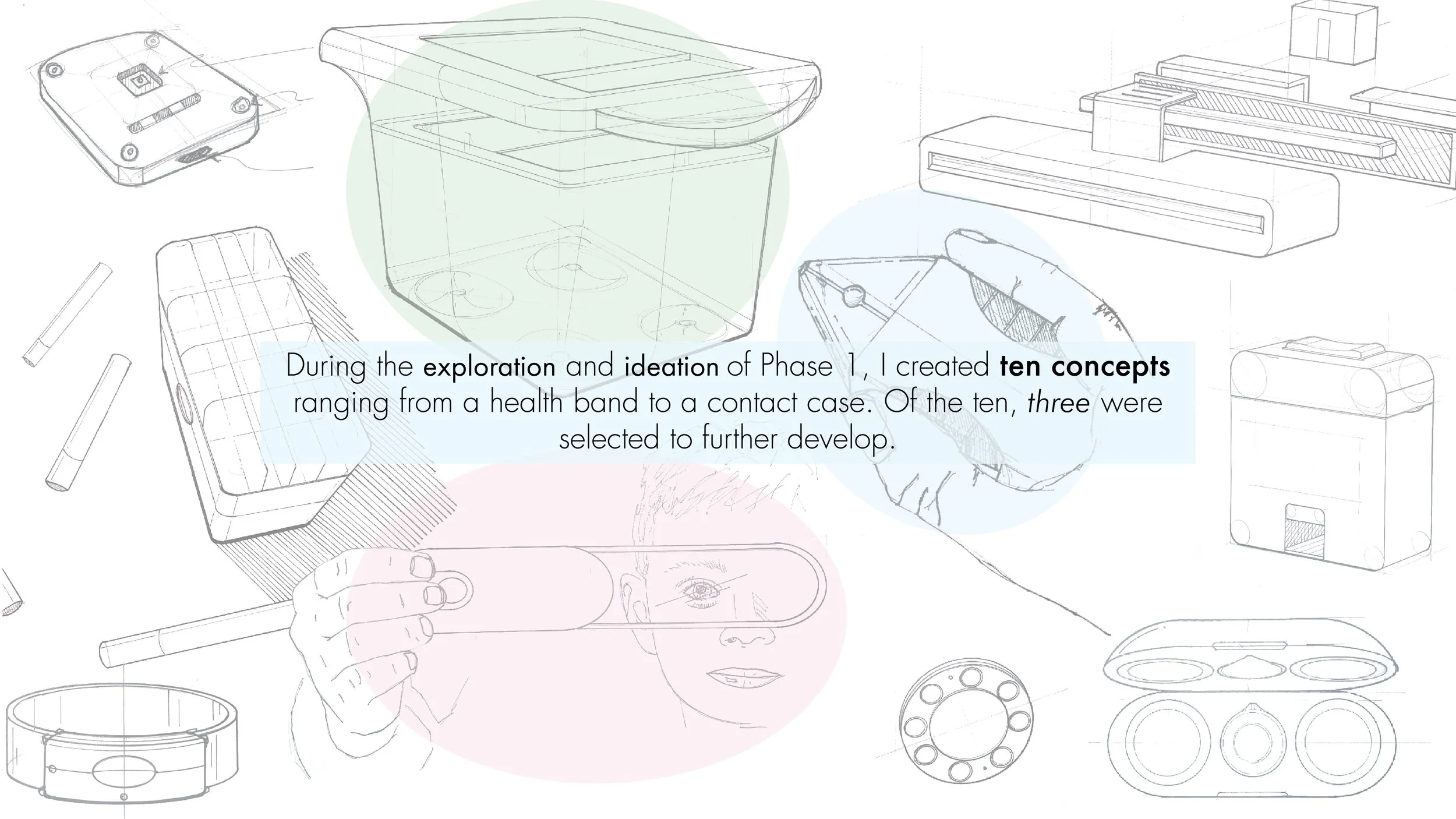 During the exploration and ideation of Phase 1, I created ten concepts ranging from a health band to a contact case. Of the ten, three were selected to further develop.