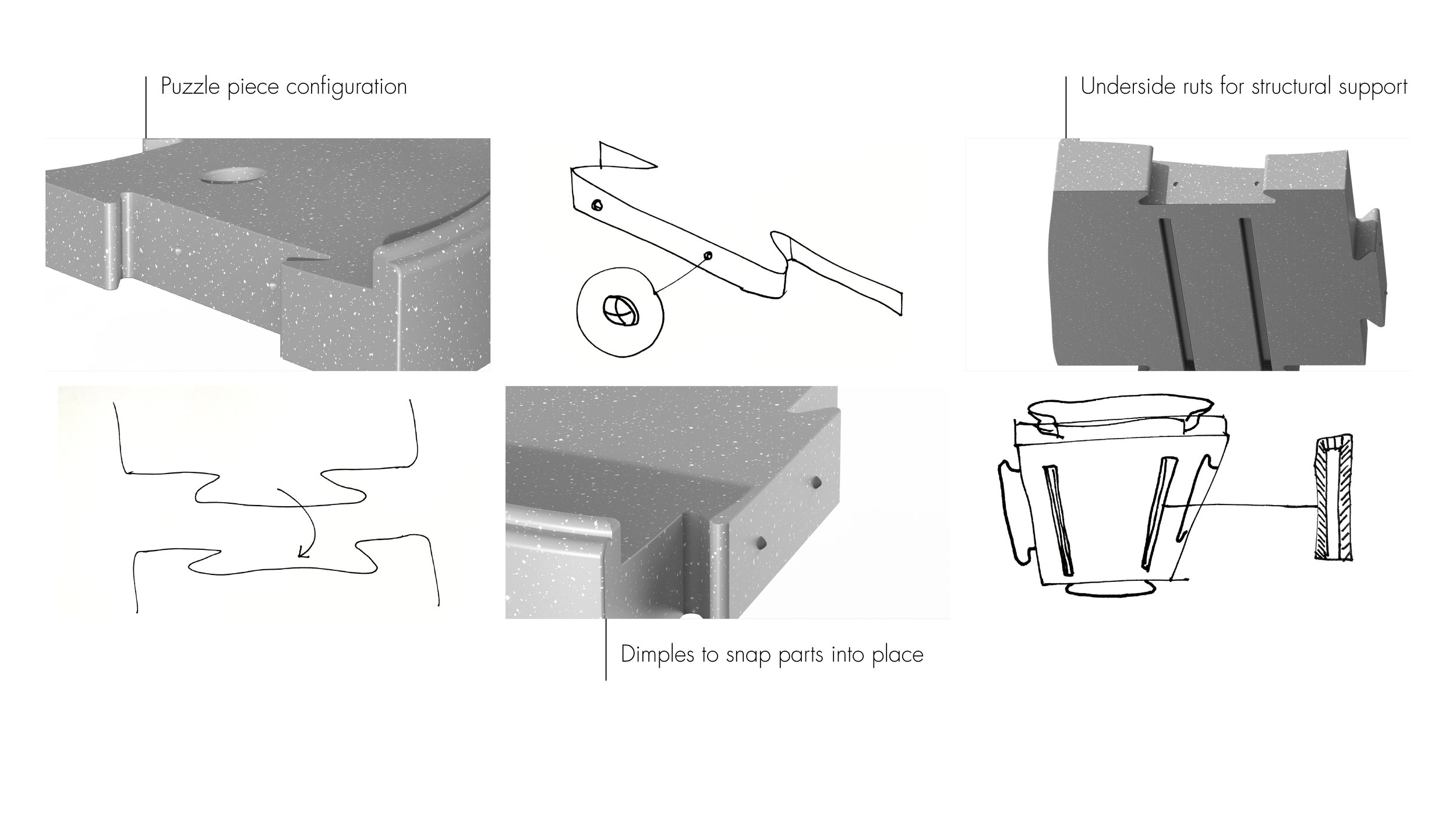 Puzzle piece configuration

Underside ruts for structural support

Dimples to snap parts into place